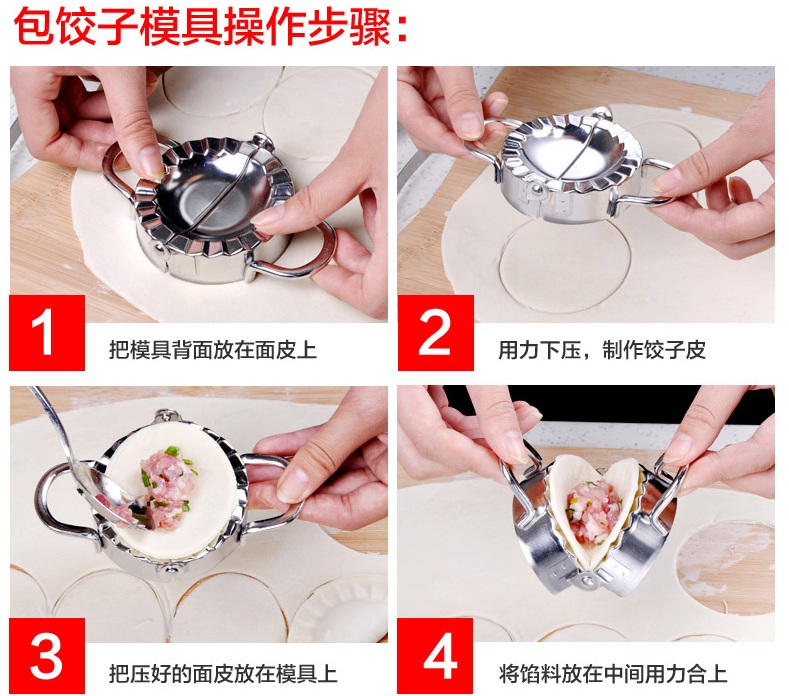 包饺子模具操作步骤：

1
把模具背面放在面皮上

2
用力下压，制作饺子皮

3
把压好的面皮放在模具上

4
将馅料放在中间用力合上