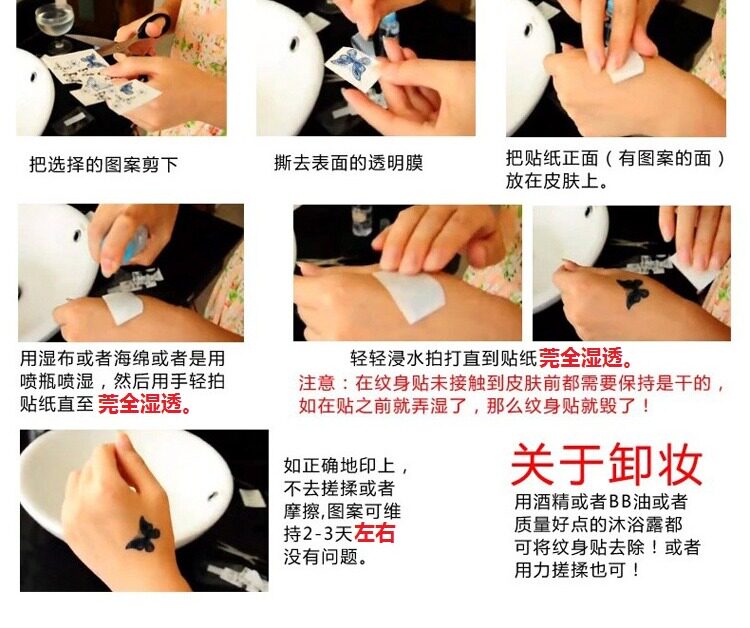 把选择的图案剪下

撕去表面的透明膜

把贴纸正面（有图案的面）放在皮肤上。

用湿布或者海绵或者是用喷瓶喷湿，然后用手轻拍贴纸直至完全湿透。

轻轻浸水拍打直到贴纸完全湿透。

注意：在纹身贴未接触到皮肤前都需要保持是干的，如在贴之前就弄湿了，那么纹身贴就毁了！

如正确地印上，不去搓揉或者摩擦,图案可维持2-3天左右没有问题。

关于卸妆

用酒精或者BB油或者质量好点的沐浴露都可将纹身贴去除！或者用力搓揉也可！