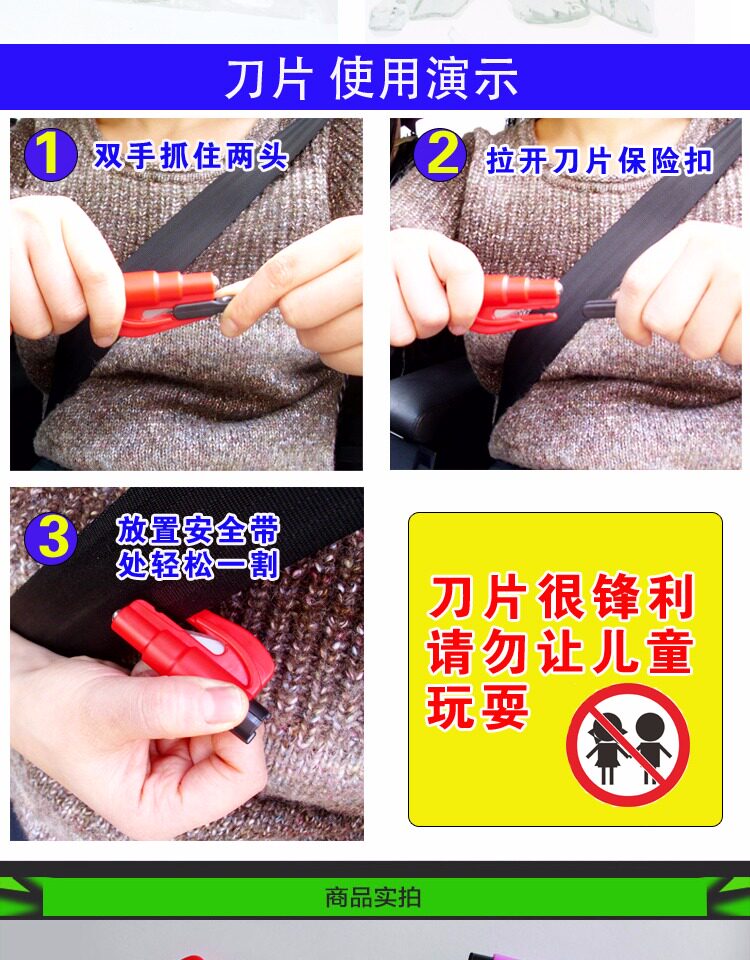 刀片 使用演示

1 双手抓住两头

2 拉开刀片保险扣

3 放置安全带处轻松一割

刀片很锋利
请勿让儿童
玩耍

商品实拍