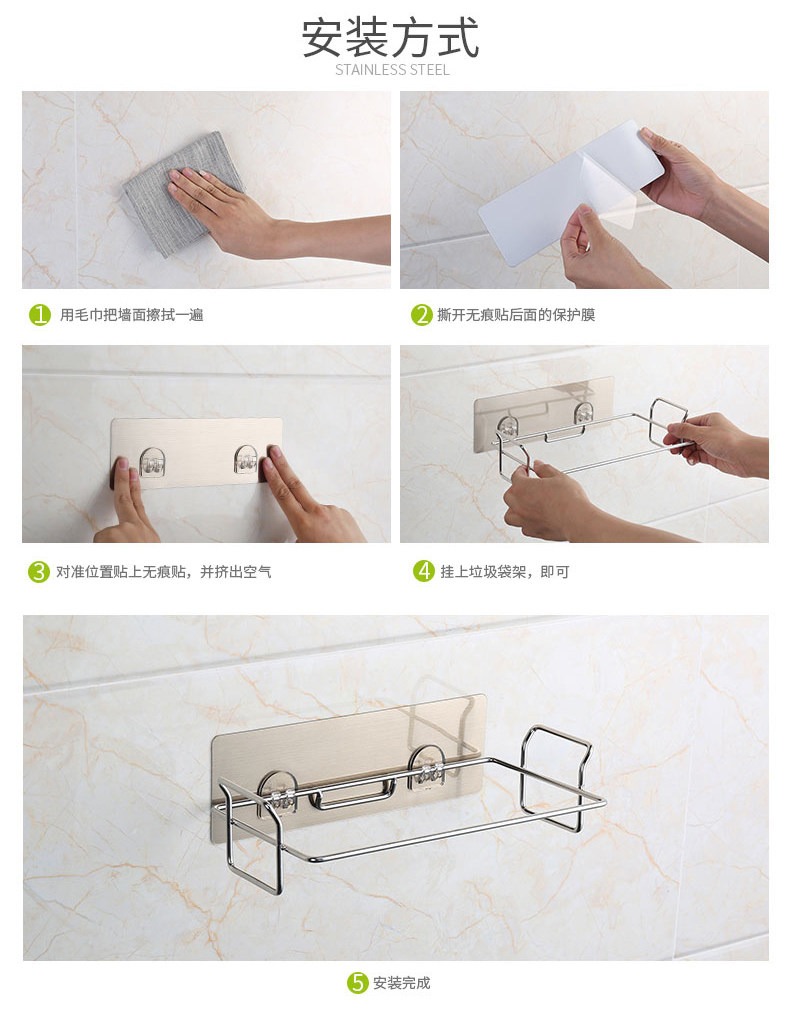 安装方式
STAINLESS STEEL

1 用毛巾把墙面擦拭一遍

2 撕开无痕贴后面的保护膜

3 对准位置贴上无痕贴，并挤出空气

4 挂上垃圾袋架，即可

5 安装完成