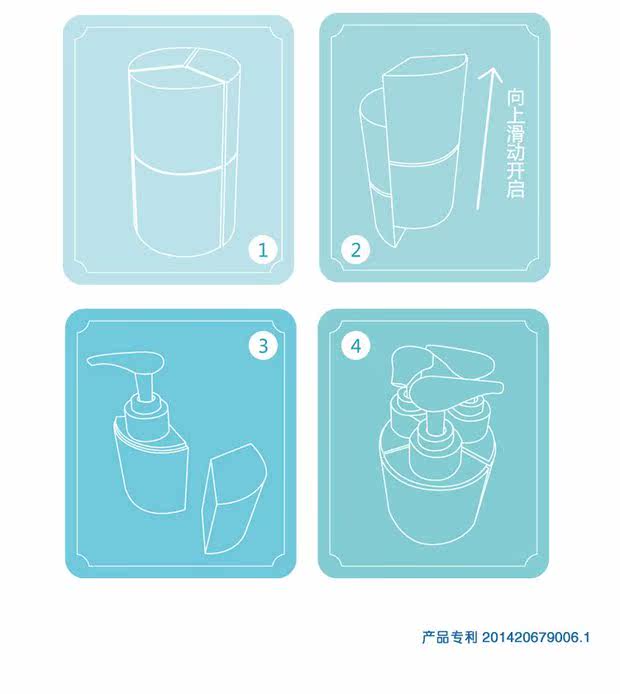 1

2

向上滑动开启

3

4

产品专利 201420679006.1