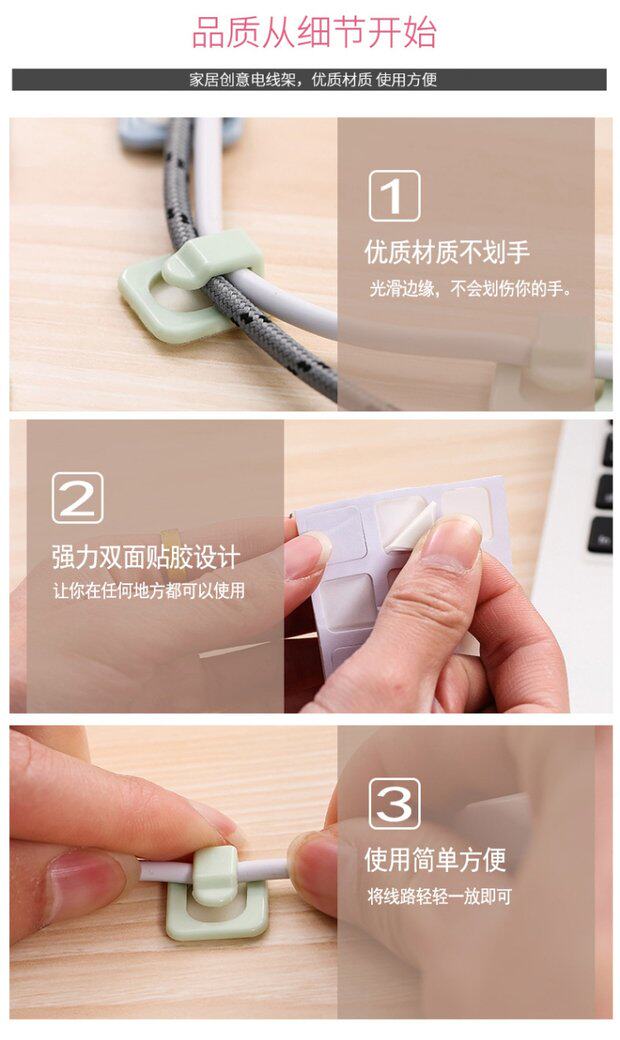 品质从细节开始

家居创意电线架，优质材质 使用方便

1
优质材质不划手
光滑边缘，不会划伤你的手。

2
强力双面贴胶设计
让你在任何地方都可以使用

3
使用简单方便
将线路轻轻一放即可