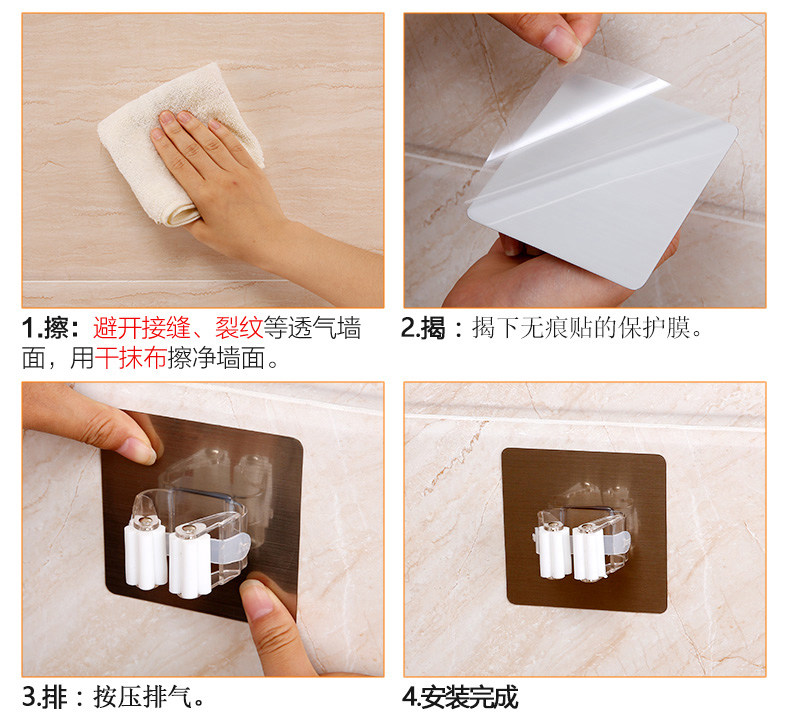 1.擦：避开接缝、裂纹等透气墙面，用干抹布擦净墙面。

2.揭：揭下无痕贴的保护膜。

3.排：按压排气。

4.安装完成