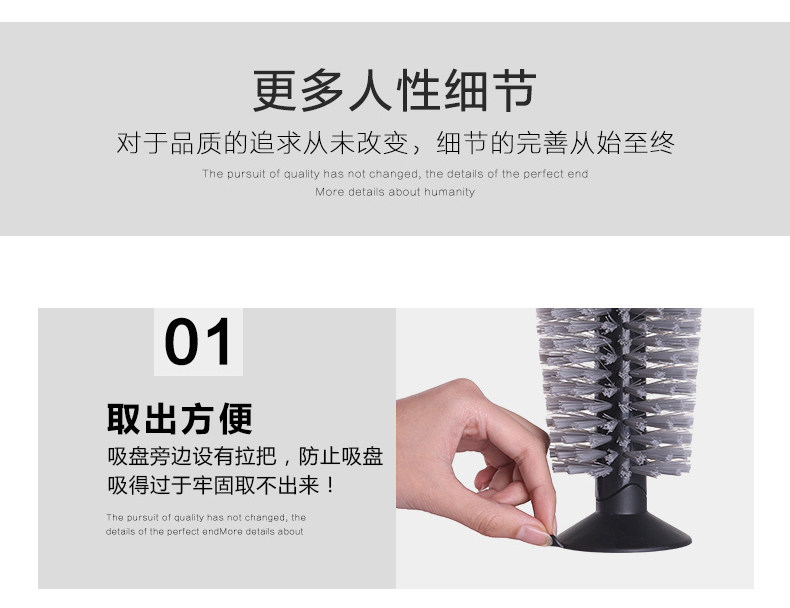 更多人性细节

对于品质的追求从未改变，细节的完善从始至终

The pursuit of quality has not changed, the details of the perfect end
More details about humanity

01

取出方便

吸盘旁边设有拉把，防止吸盘吸得过于牢固取不出来！

The pursuit of quality has not changed, the details of the perfect endMore details about