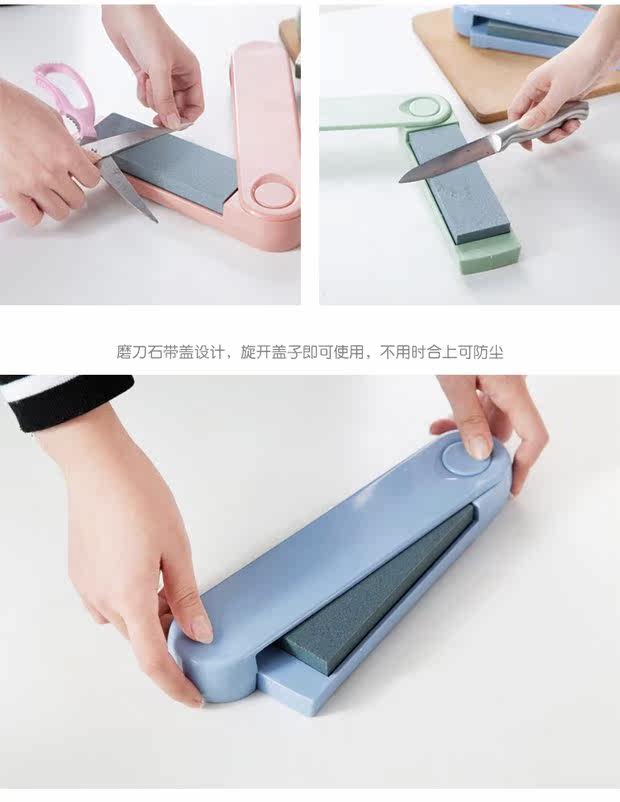 磨刀石带盖设计，旋开盖子即可使用，不用时合上可防尘