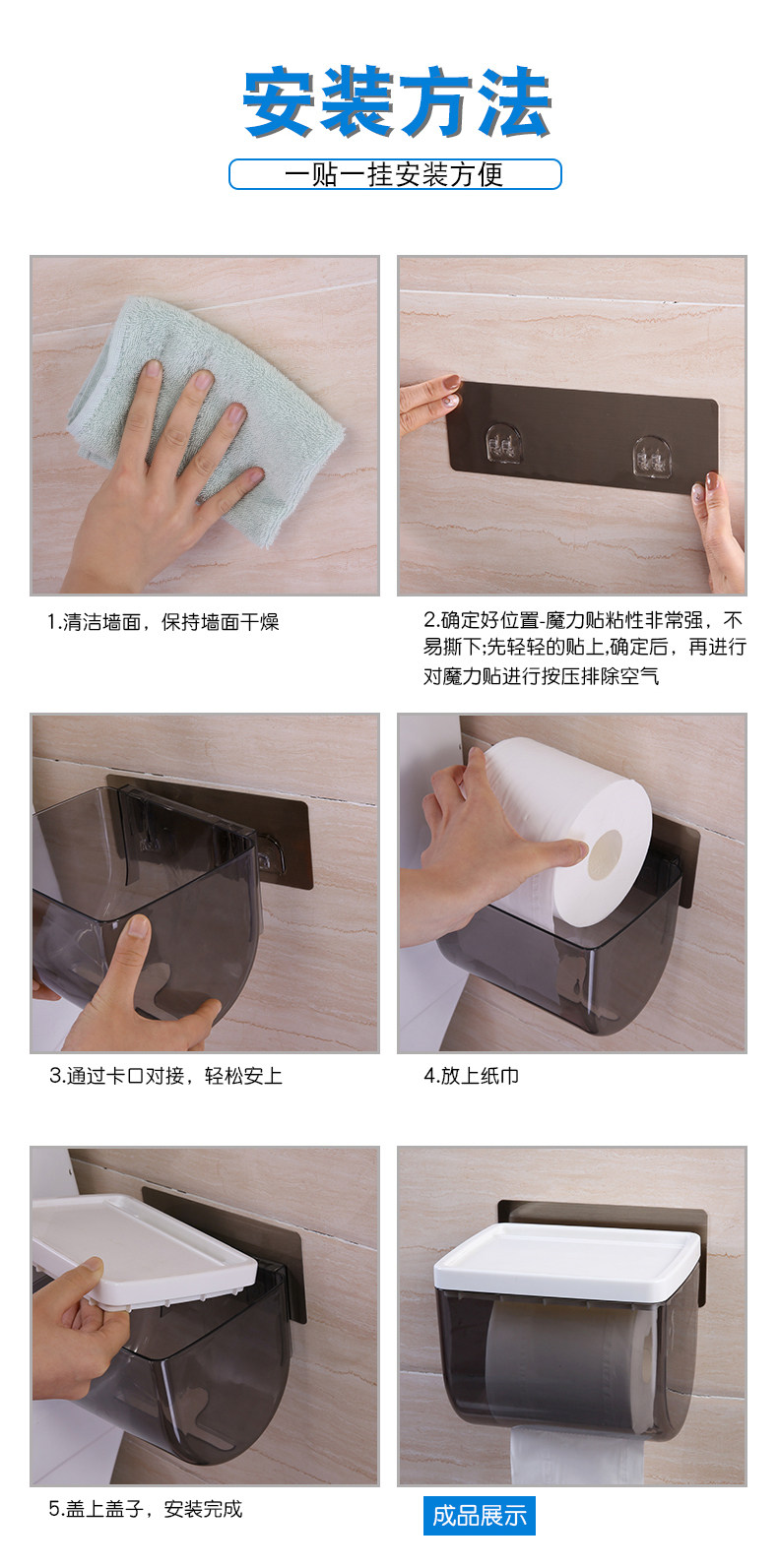 安装方法

一贴一挂安装方便

1.清洁墙面，保持墙面干燥

2.确定好位置-魔力贴粘性非常强，不易撕下;先轻轻的贴上,确定后，再进行对魔力贴进行按压排除空气

3.通过卡口对接，轻松安上

4.放上纸巾

5.盖上盖子，安装完成

成品展示