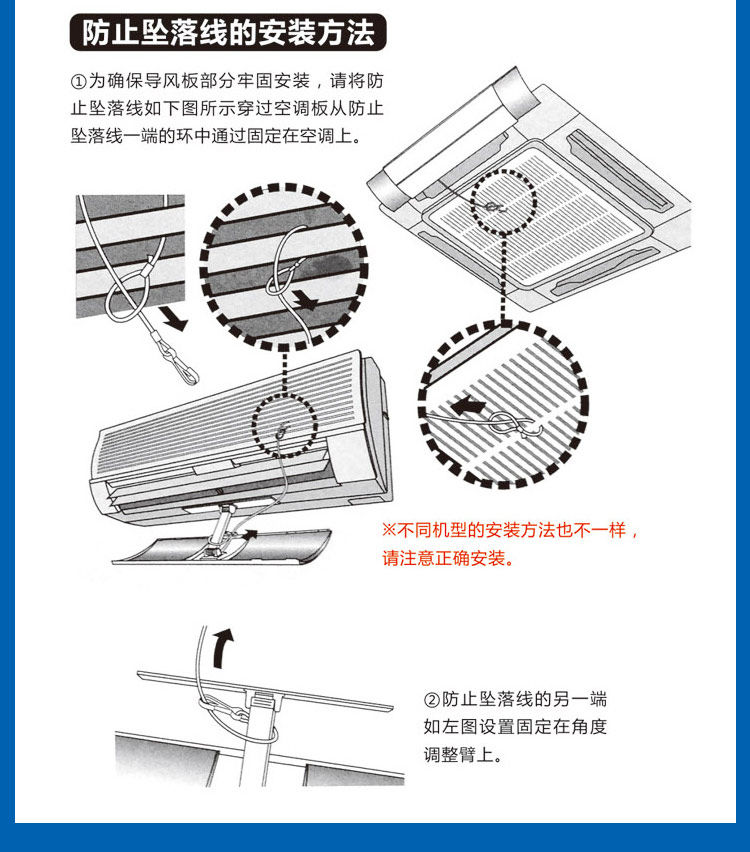 防止坠落线的安装方法

①为确保导风板部分牢固安装，请将防止坠落线如下图所示穿过空调板从防止坠落线一端的环中通过固定在空调上。

※不同机型的安装方法也不一样，请注意正确安装。

②防止坠落线的另一端如左图设置固定在角度调整臂上。