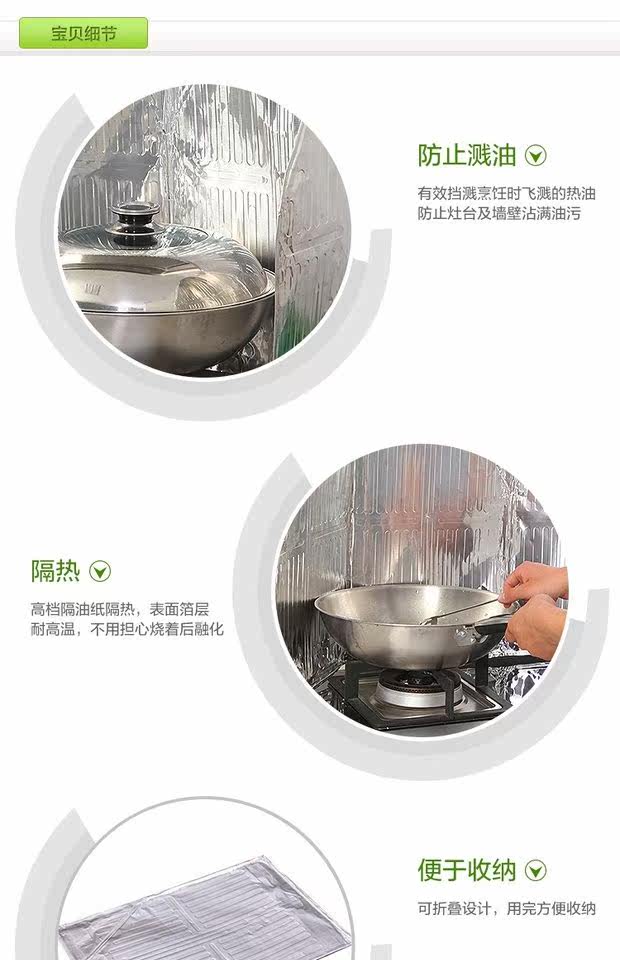 宝贝细节

防止溅油

有效挡溅烹饪时飞溅的热油
防止灶台及墙壁沾满油污

隔热

高档隔油纸隔热，表面箔层
耐高温，不用担心烧着后融化

便于收纳

可折叠设计，用完方便收纳