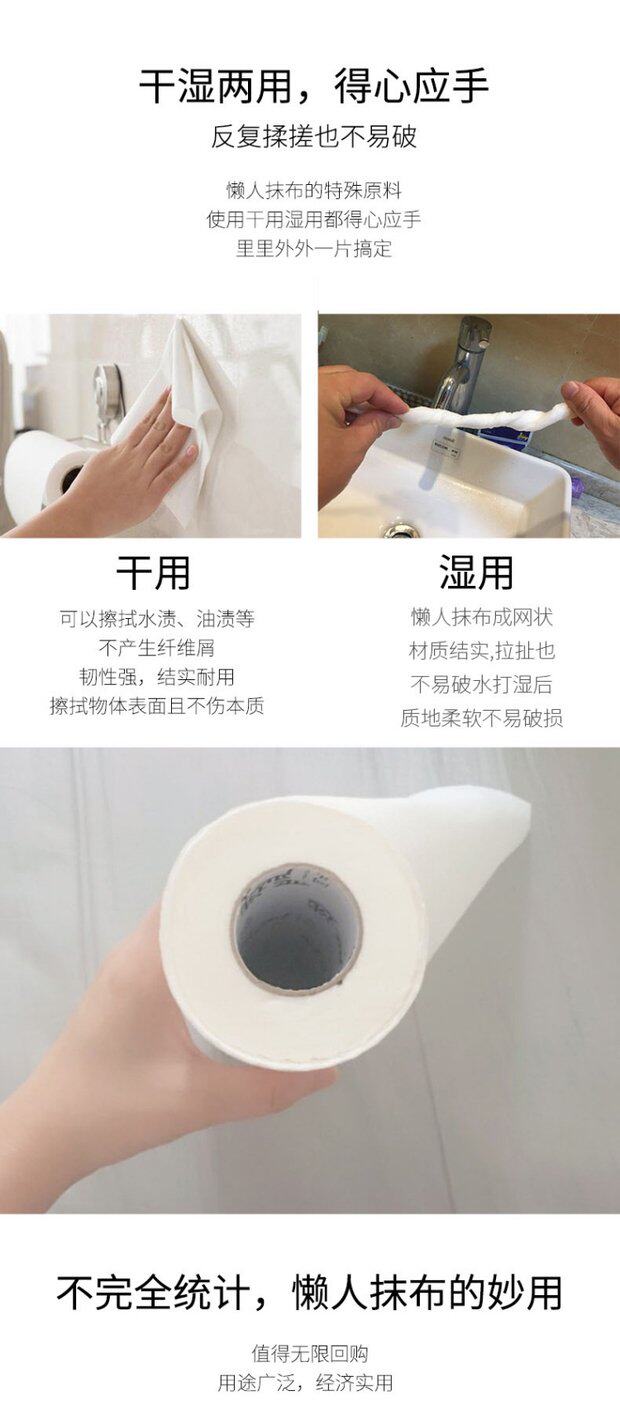 干湿两用，得心应手

反复揉搓也不易破

懒人抹布的特殊原料
使用干用湿用都得心应手
里里外外一片搞定

干用

可以擦拭水渍、油渍等
不产生纤维屑
韧性强，结实耐用
擦拭物体表面且不伤本质

湿用

懒人抹布成网状
材质结实,拉扯也
不易破水打湿后
质地柔软不易破损

不完全统计，懒人抹布的妙用

值得无限回购
用途广泛，经济实用