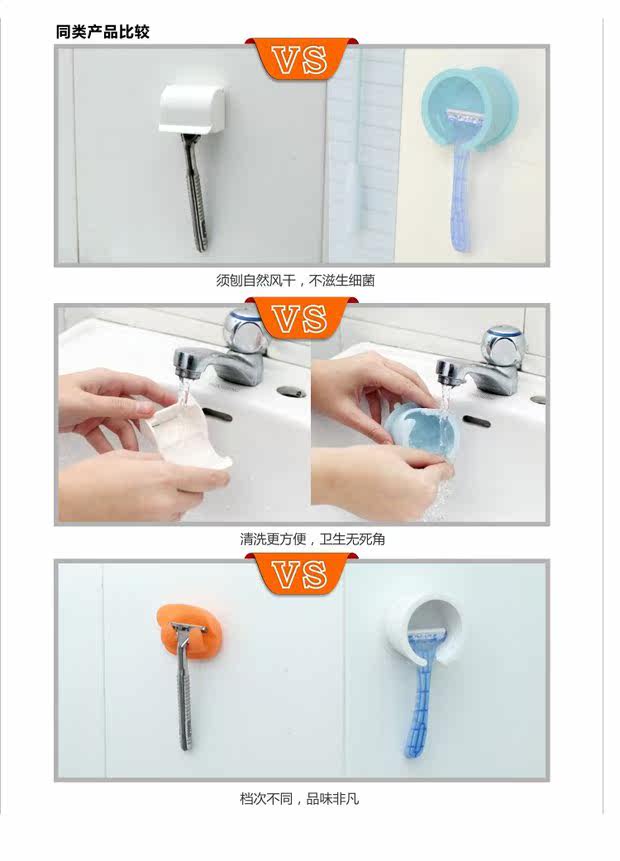 同类产品比较

VS

须刨自然风干，不滋生细菌

VS

清洗更方便，卫生无死角

VS

档次不同，品味非凡