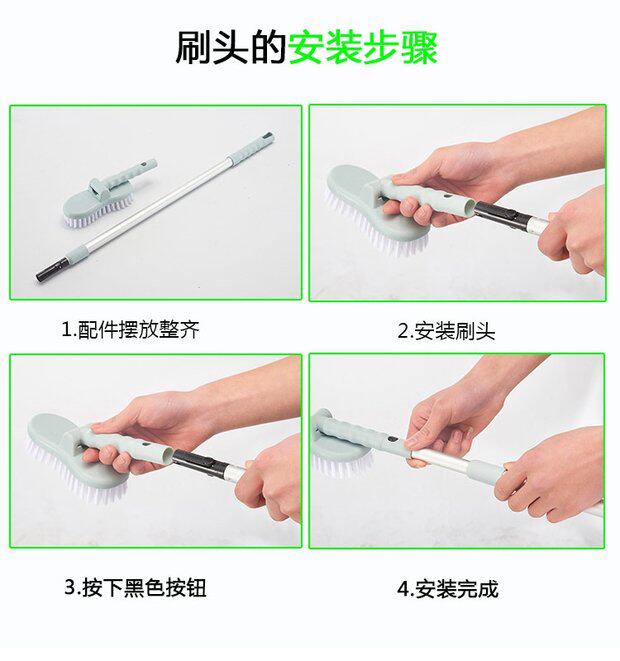 刷头的安装步骤

1.配件摆放整齐

2.安装刷头

3.按下黑色按钮

4.安装完成