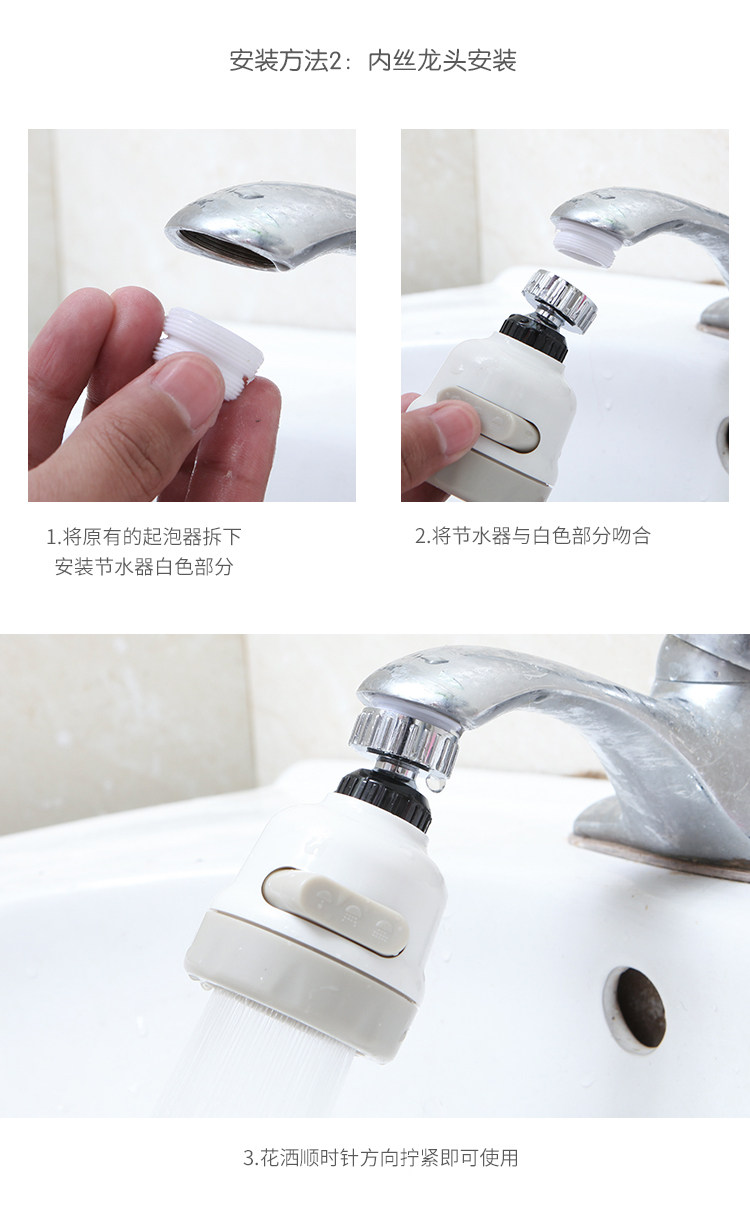 安装方法2：内丝龙头安装

1.将原有的起泡器拆下
安装节水器白色部分

2.将节水器与白色部分吻合

3.花洒顺时针方向拧紧即可使用