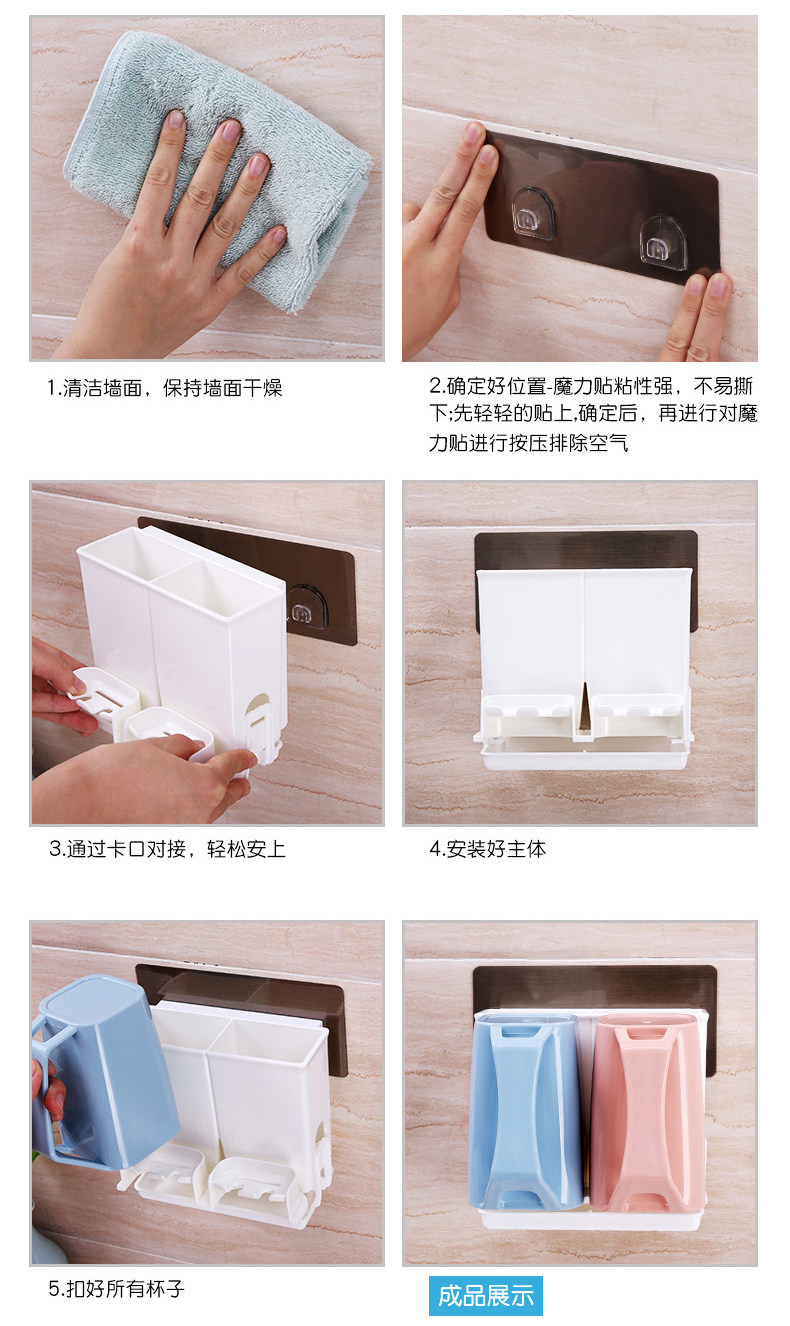 1.清洁墙面，保持墙面干燥

2.确定好位置-魔力贴粘性强，不易撕下;先轻轻的贴上,确定后，再进行对魔力贴进行按压排除空气

3.通过卡口对接，轻松安上

4.安装好主体

5.扣好所有杯子

成品展示