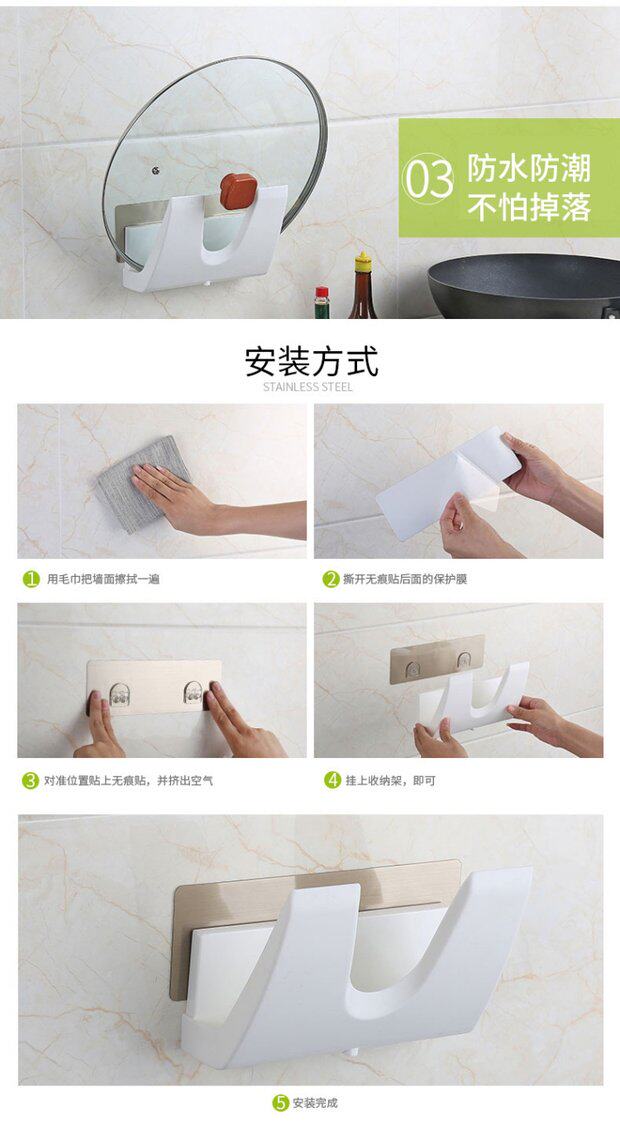 03 防水防潮
不怕掉落

安装方式
STAINLESS STEEL

1 用毛巾把墙面擦拭一遍

2 撕开无痕贴后面的保护膜

3 对准位置贴上无痕贴，并挤出空气

4 挂上收纳架，即可

5 安装完成