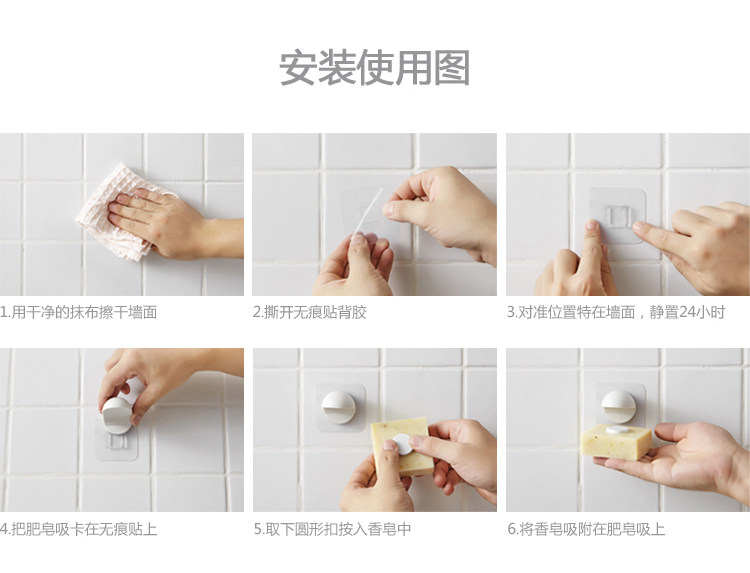 安装使用图

1.用干净的抹布擦干墙面

2.撕开无痕贴背胶

3.对准位置特在墙面，静置24小时

4.把肥皂吸卡在无痕贴上

5.取下圆形扣按入香皂中

6.将香皂吸附在肥皂吸上