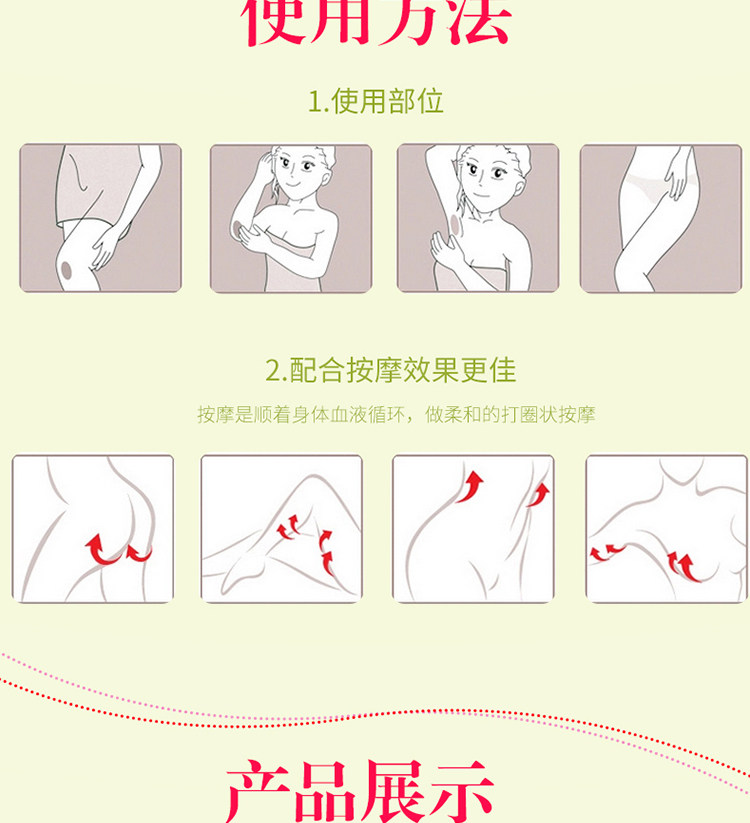 使用方法

1.使用部位

2.配合按摩效果更佳

按摩是顺着身体血液循环，做柔和的打圈状按摩

产品展示