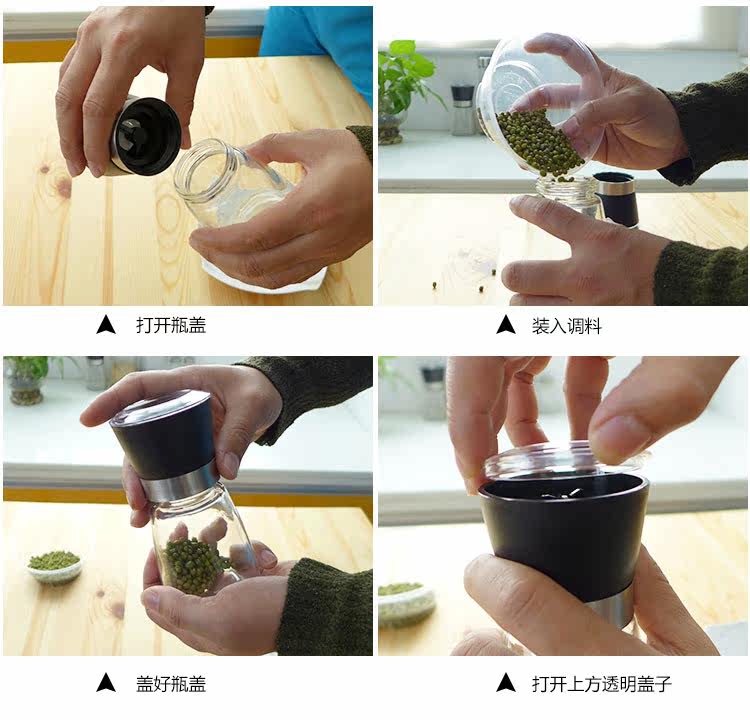 ▲ 打开瓶盖

▲ 装入调料

▲ 盖好瓶盖

▲ 打开上方透明盖子