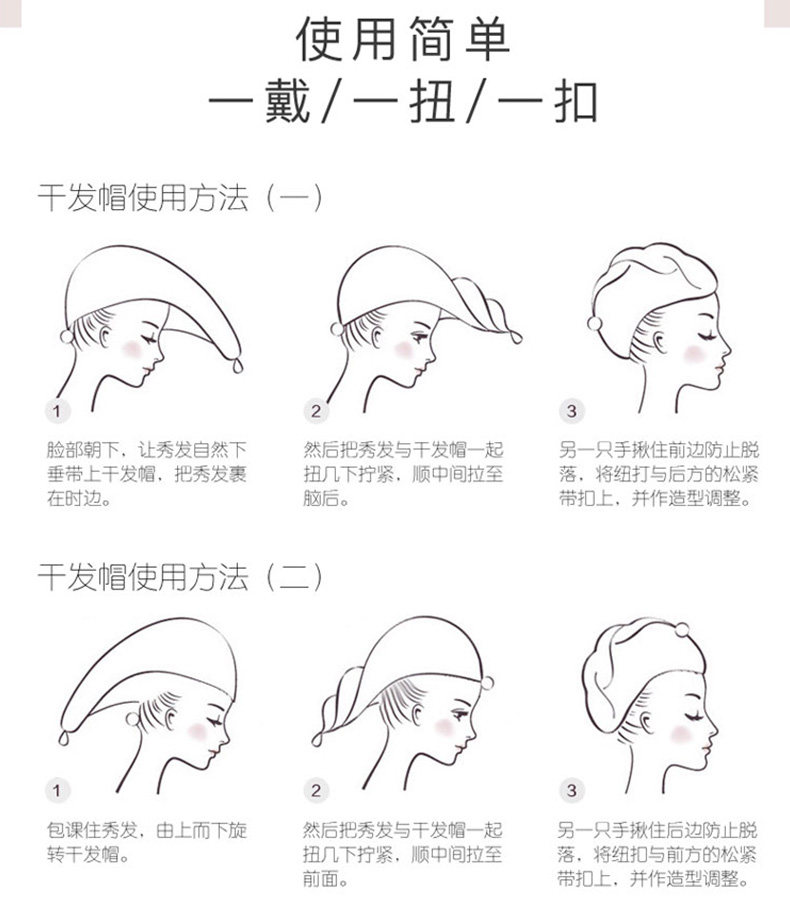 使用简单
一戴/一扭/一扣

干发帽使用方法（一）

1
脸部朝下，让秀发自然下垂带上干发帽，把秀发裹在时边。

2
然后把秀发与干发帽一起扭几下拧紧，顺中间拉至脑后。

3
另一只手揪住前边防止脱落，将纽打与后方的松紧带扣上，并作造型调整。

干发帽使用方法（二）

1
包课住秀发，由上而下旋转干发帽。

2
然后把秀发与干发帽一起扭几下拧紧，顺中间拉至前面。

3
另一只手揪住后边防止脱落，将纽扣与前方的松紧带扣上，并作造型调整。