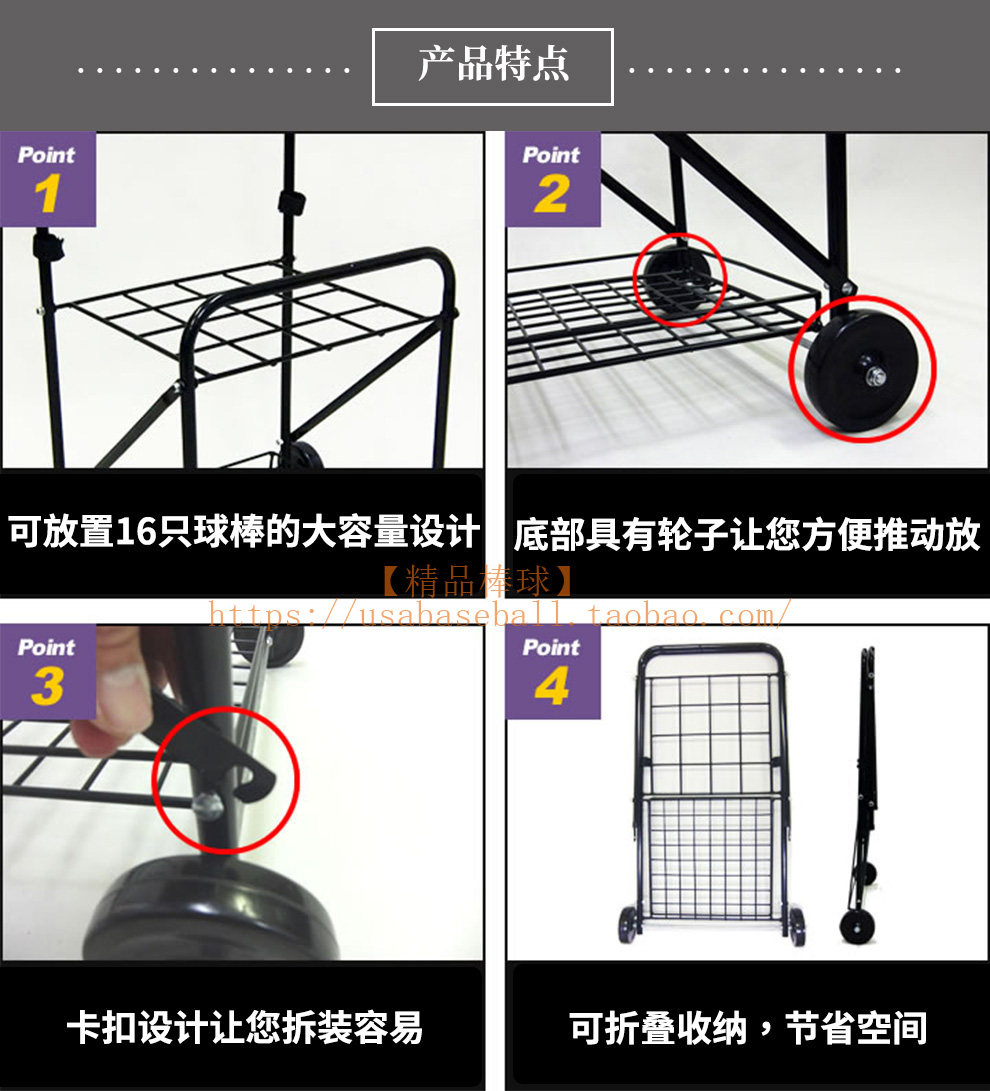 产品特点

Point 1

可放置16只球棒的大容量设计

Point 2

底部具有轮子让您方便推动放

【精品棒球】
https://usabaseball.taobao.com/

Point 3

卡扣设计让您拆装容易

Point 4

可折叠收纳，节省空间