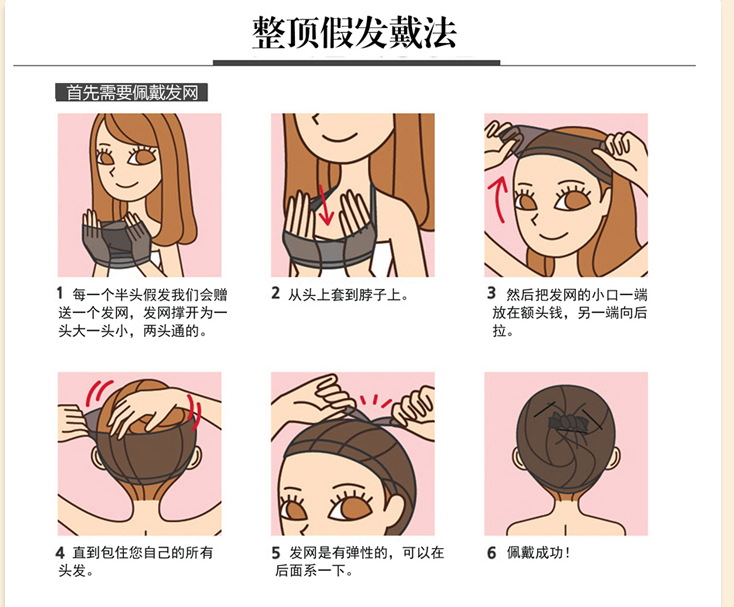 整顶假发戴法

首先需要佩戴发网

1 每一个半头假发我们会赠送一个发网，发网撑开为一头大一头小，两头通的。

2 从头上套到脖子上。

3 然后把发网的小口一端放在额头钱，另一端向后拉。

4 直到包住您自己的所有头发。

5 发网是有弹性的，可以在后面系一下。

6 佩戴成功！