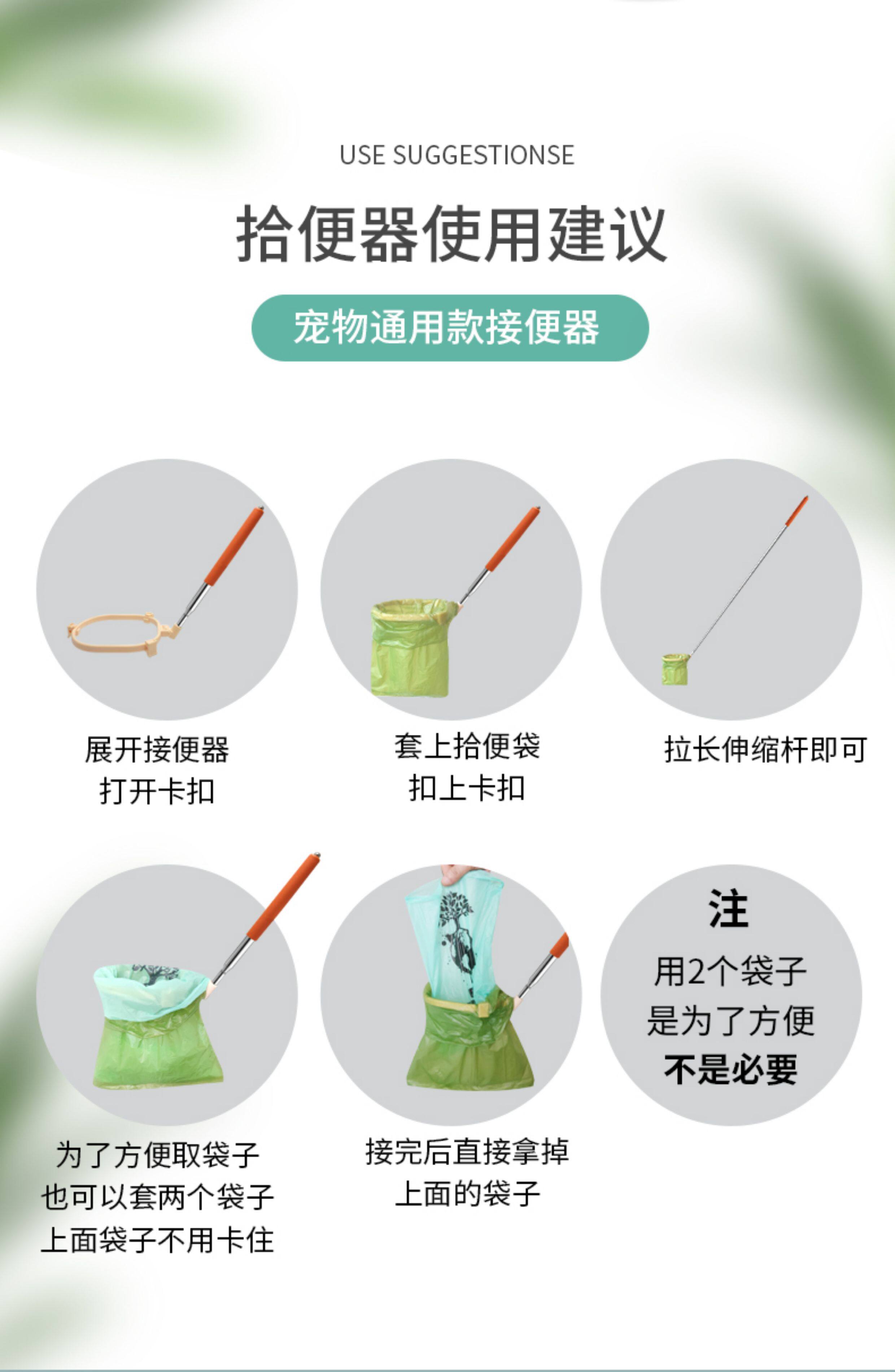 USE SUGGESTIONSE

拾便器使用建议

宠物通用款接便器

展开接便器
打开卡扣

套上拾便袋
扣上卡扣

拉长伸缩杆即可

为了方便取袋子
也可以套两个袋子
上面袋子不用卡住

接完后直接拿掉
上面的袋子

注
用2个袋子
是为了方便
不是必要