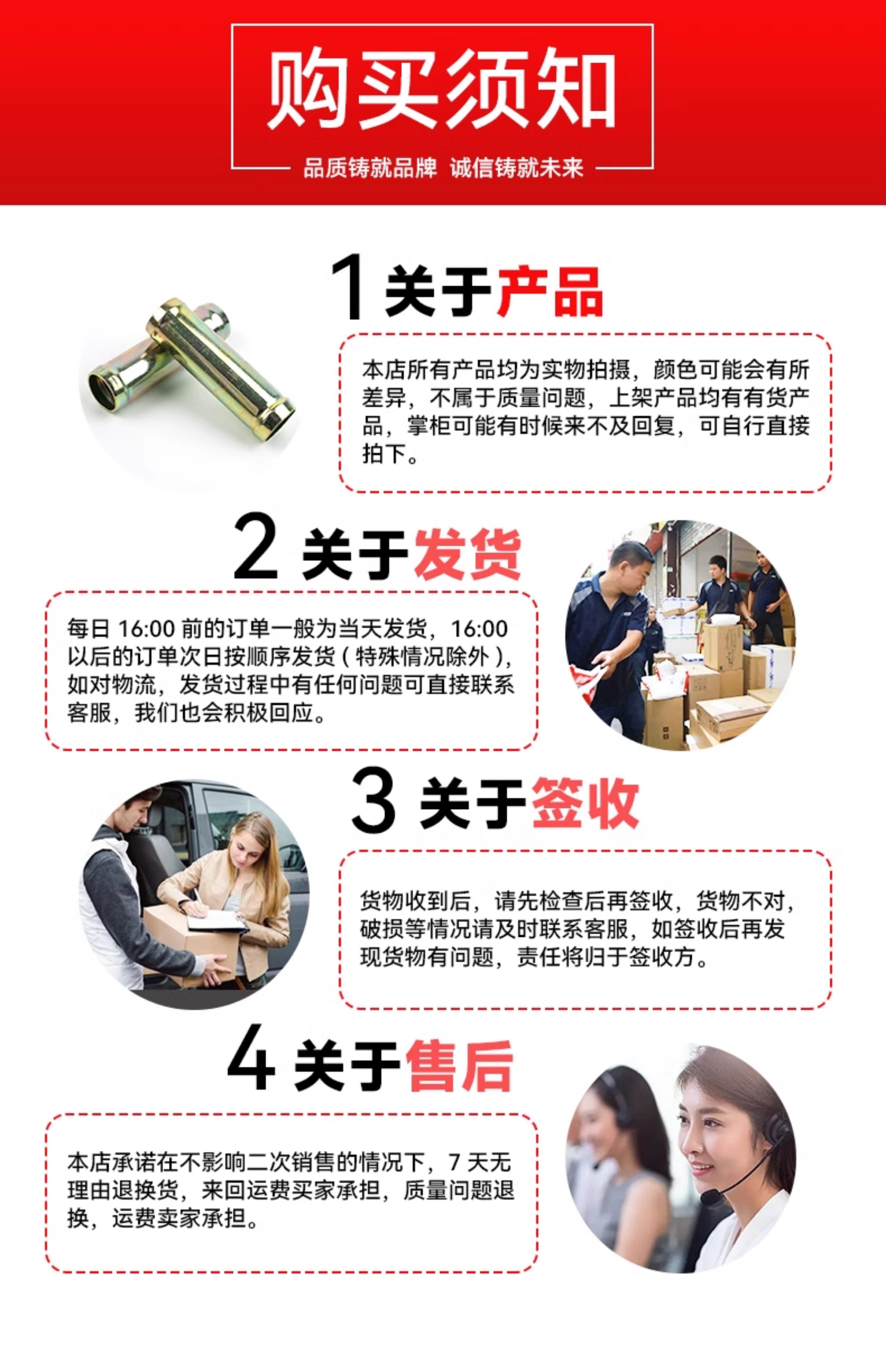 购买须知

品质铸就品牌 诚信铸就未来

1 关于产品

本店所有产品均为实物拍摄，颜色可能会有所差异，不属于质量问题，上架产品均有有货产品，掌柜可能有时候来不及回复，可自行直接拍下。

2 关于发货

每日 16:00 前的订单一般为当天发货，16:00 以后的订单次日按顺序发货（特殊情况除外），如对物流，发货过程中有任何问题可直接联系客服，我们也会积极回应。

3 关于签收

货物收到后，请先检查后再签收，货物不对，破损等情况请及时联系客服，如签收后再发现货物有问题，责任将归于签收方。

4 关于售后

本店承诺在不影响二次销售的情况下，7 天无理由退换货，来回运费买家承担，质量问题退换，运费卖家承担。