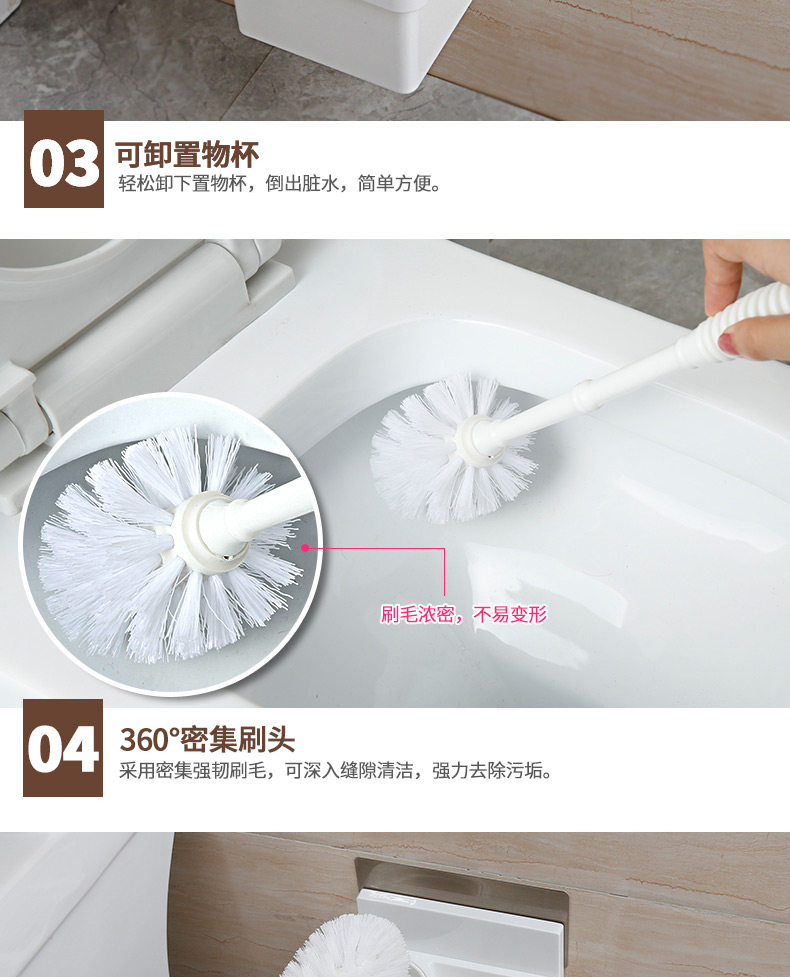 03 可卸置物杯
轻松卸下置物杯，倒出脏水，简单方便。

刷毛浓密，不易变形

04 360°密集刷头
采用密集强韧刷毛，可深入缝隙清洁，强力去除污垢。