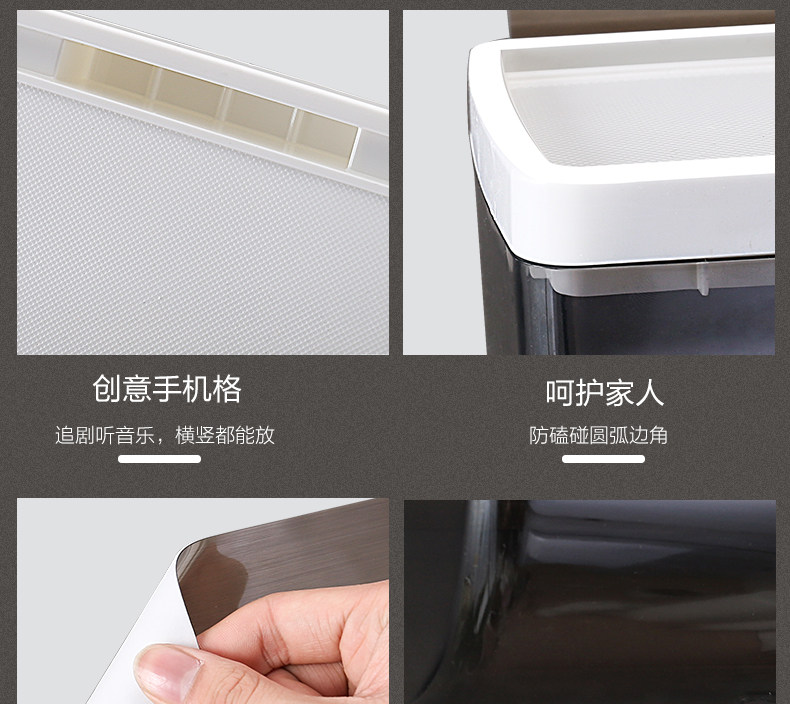 创意手机格

追剧听音乐，横竖都能放

呵护家人

防磕碰圆弧边角