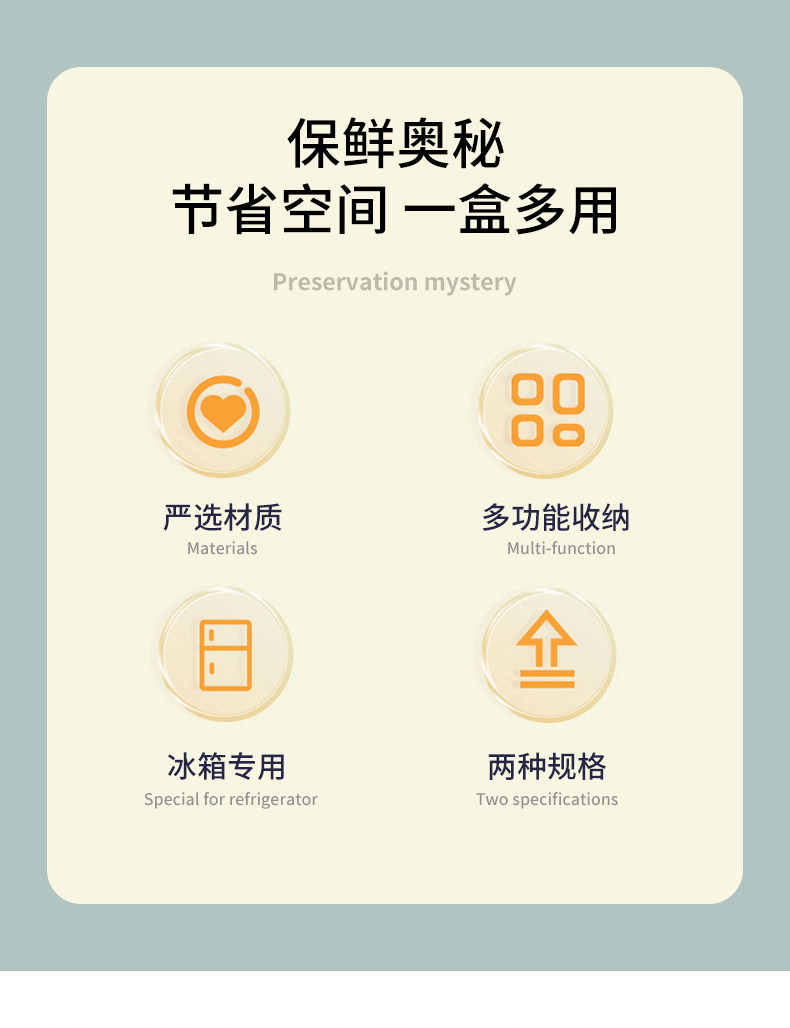 保鲜奥秘
节省空间 一盒多用

Preservation mystery

严选材质
Materials

多功能收纳
Multi-function

冰箱专用
Special for refrigerator

两种规格
Two specifications