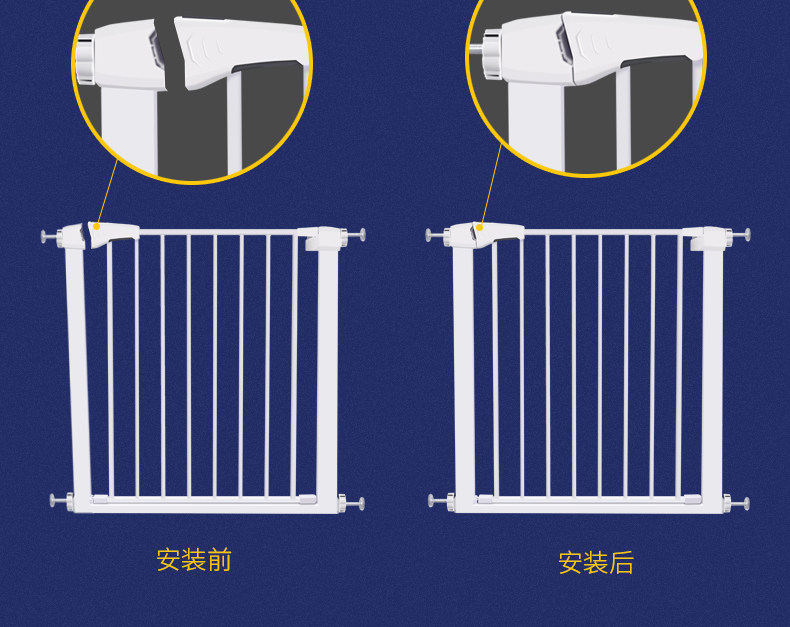 安装前

安装后