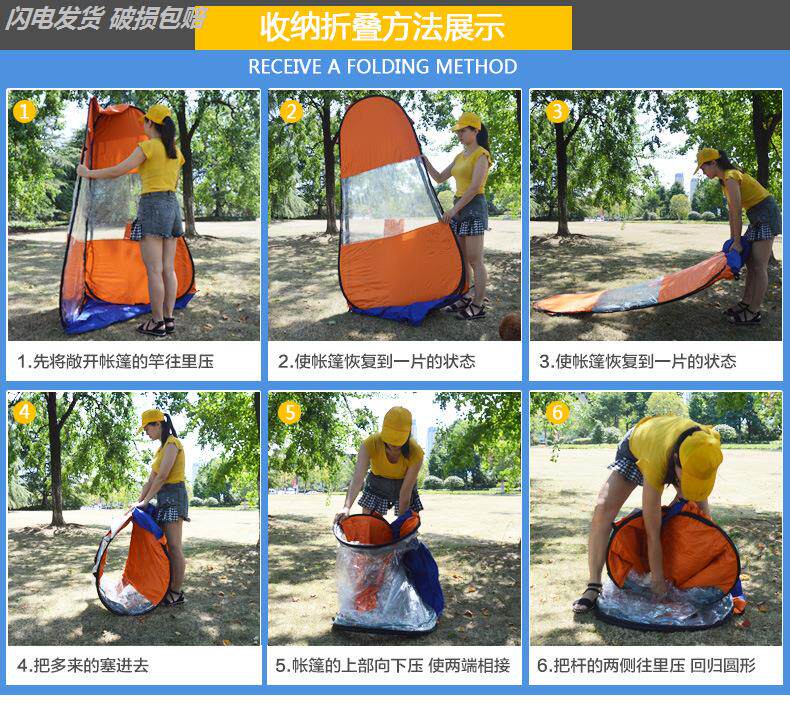 闪电发货 破损包赔

收纳折叠方法展示

RECEIVE A FOLDING METHOD

1

1.先将敞开帐篷的竿往里压

2

2.使帐篷恢复到一片的状态

3

3.使帐篷恢复到一片的状态

4

4.把多来的塞进去

5

5.帐篷的上部向下压 使两端相接

6

6.把杆的两侧往里压 回归圆形