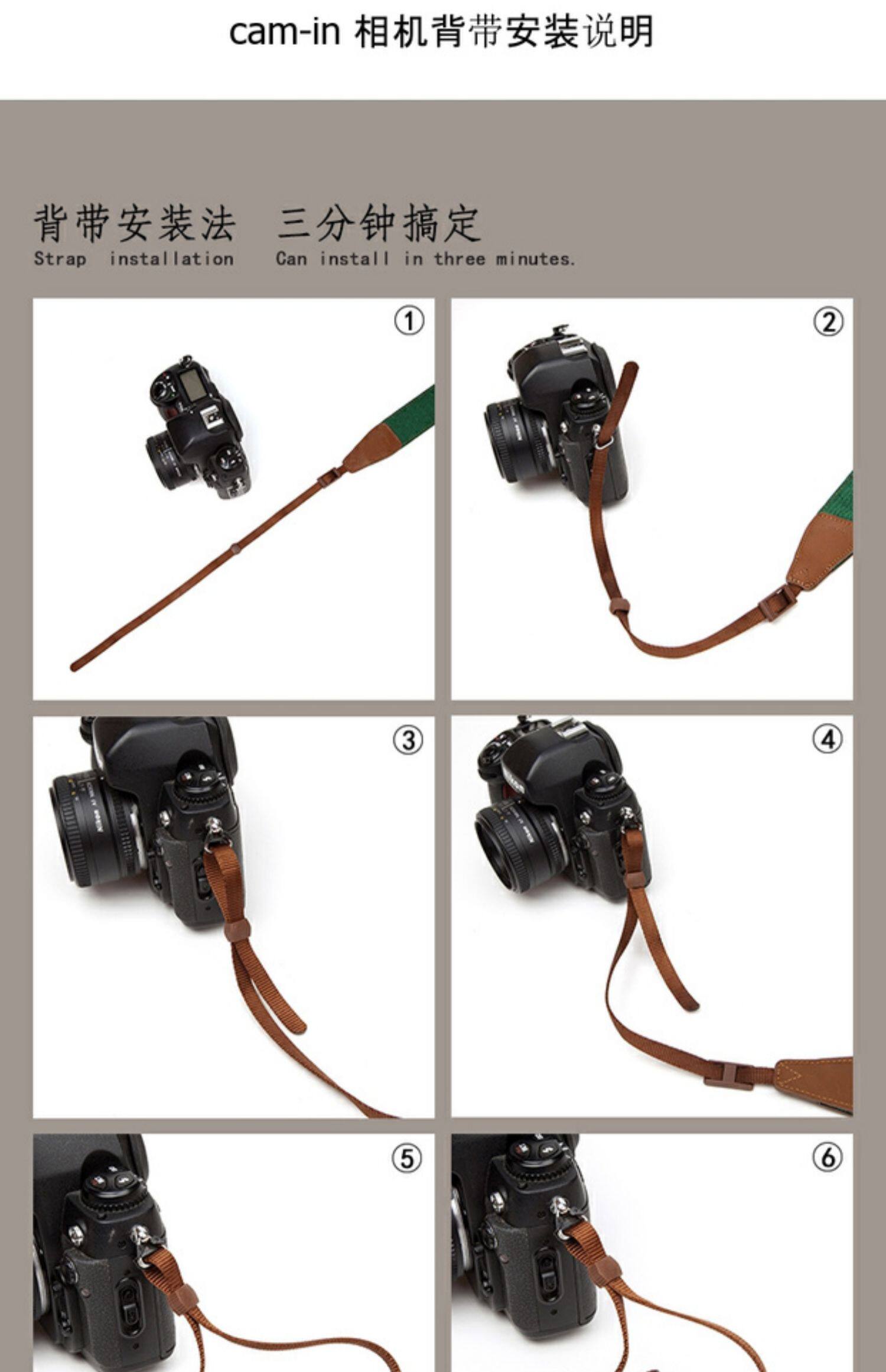 cam-in 相机背带安装说明

背带安装法　三分钟搞定
Strap installation　Can install in three minutes.

①

②

③

④

⑤

⑥