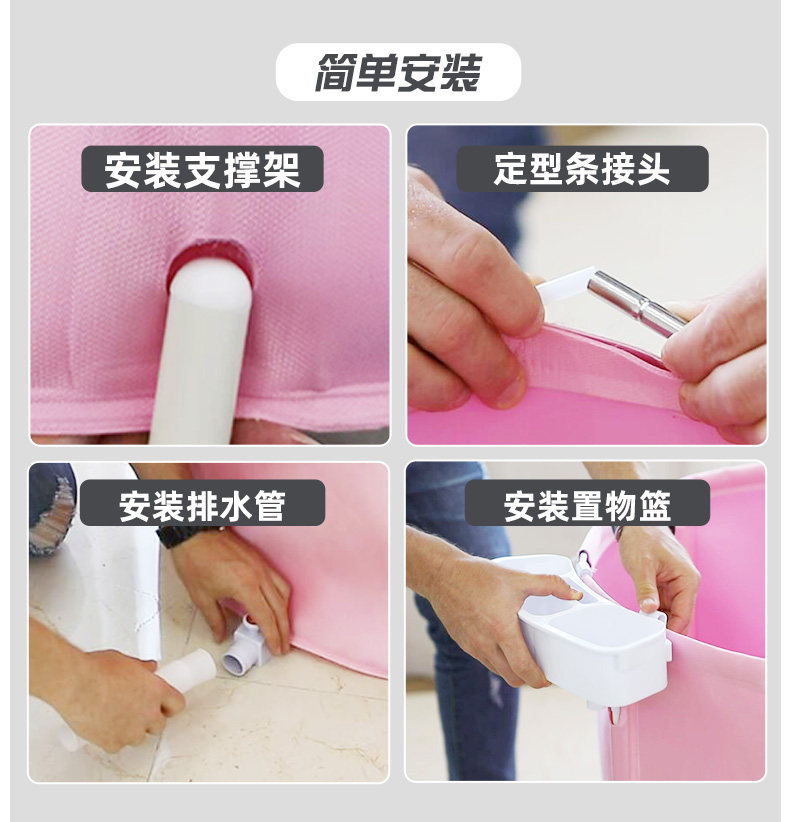 简单安装

安装支撑架

定型条接头

安装排水管

安装置物篮