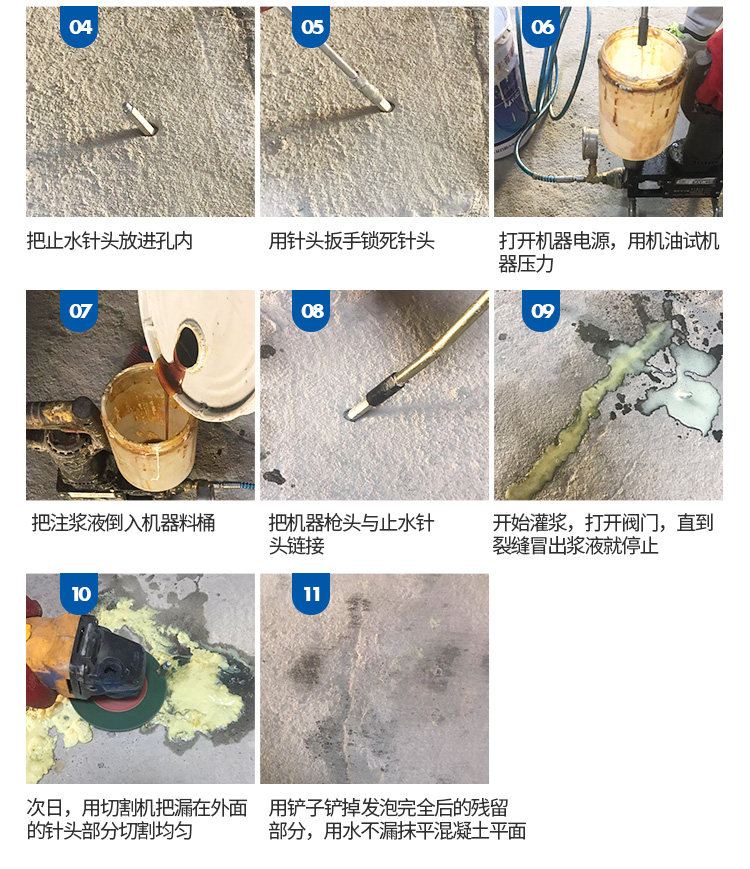 04

把止水针头放进孔内

05

用针头扳手锁死针头

06

打开机器电源，用机油试机器压力

07

把注浆液倒入机器料桶

08

把机器枪头与止水针头链接

09

开始灌浆，打开阀门，直到裂缝冒出浆液就停止

10

次日，用切割机把漏在外面的针头部分切割均匀

11

用铲子铲掉发泡完全后的残留部分，用水不漏抹平混凝土平面