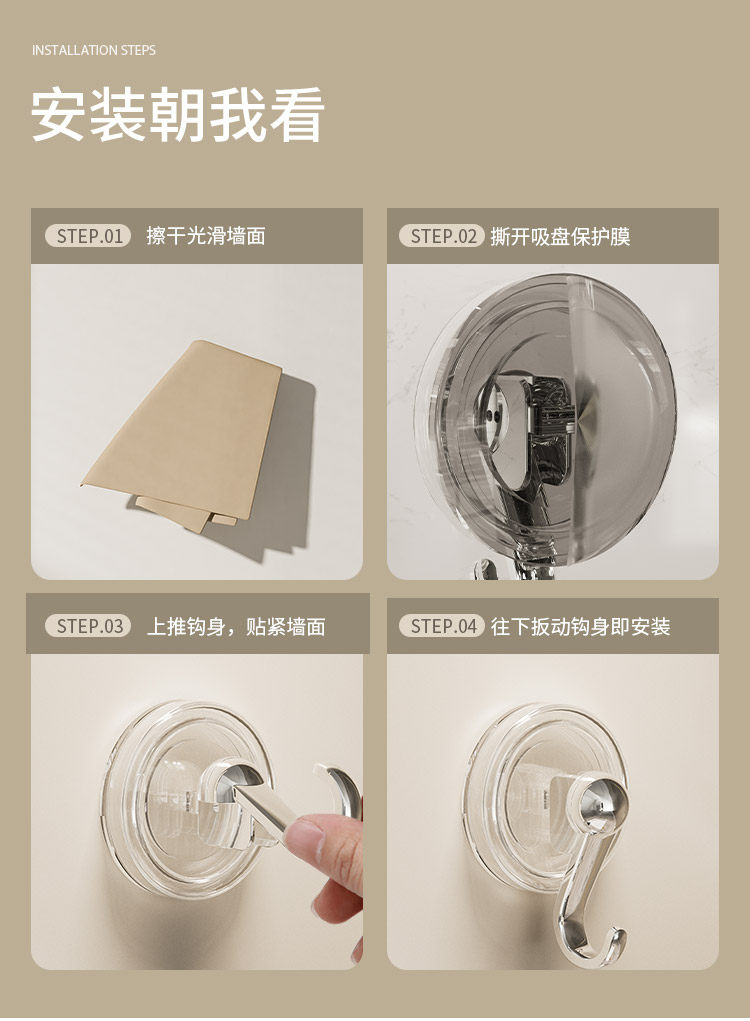 INSTALLATION STEPS

安装朝我看

STEP.01 擦干光滑墙面

STEP.02 撕开吸盘保护膜

STEP.03 上推钩身，贴紧墙面

STEP.04 往下扳动钩身即安装