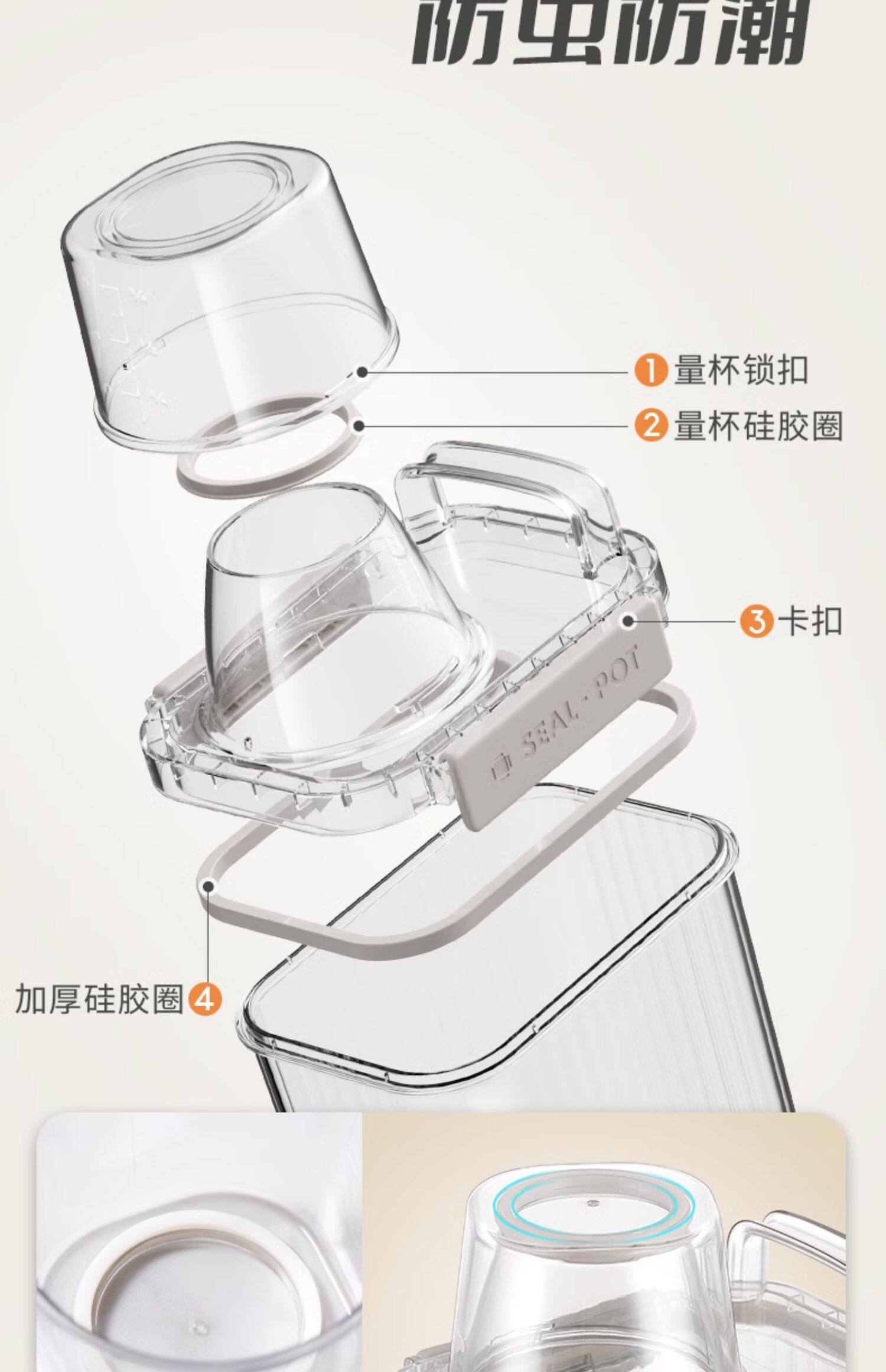 防虫防潮

1 量杯锁扣

2 量杯硅胶圈

3 卡扣

SEAL·POT

加厚硅胶圈 4