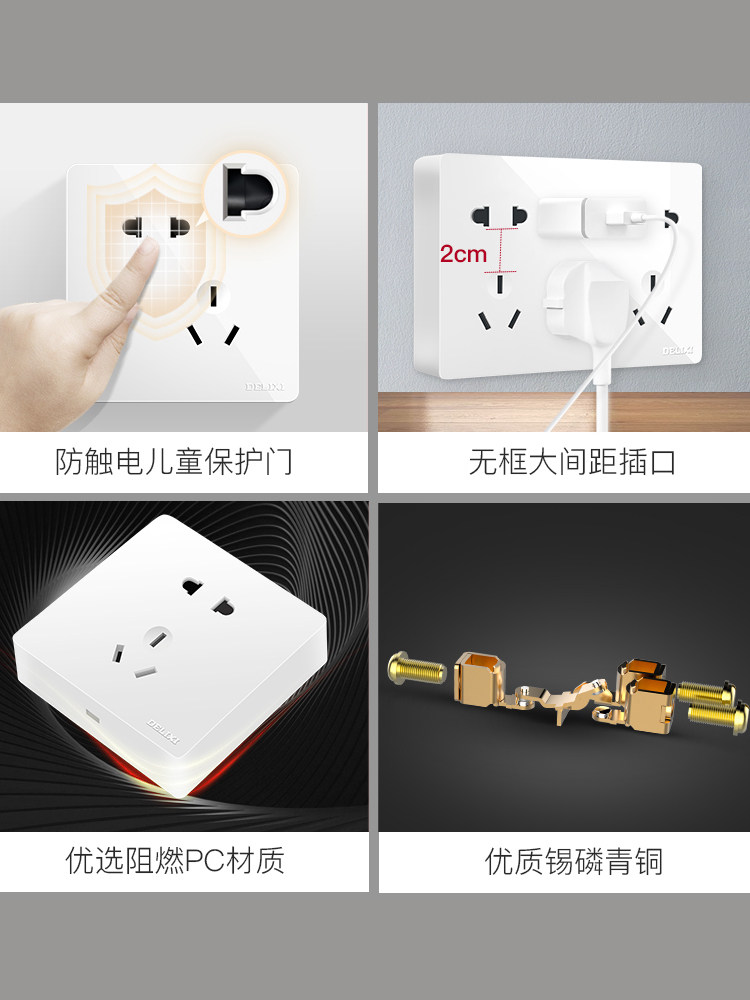 DELIXI

防触电儿童保护门

2cm

DELIXI

无框大间距插口

DELIXI

优选阻燃PC材质

优质锡磷青铜