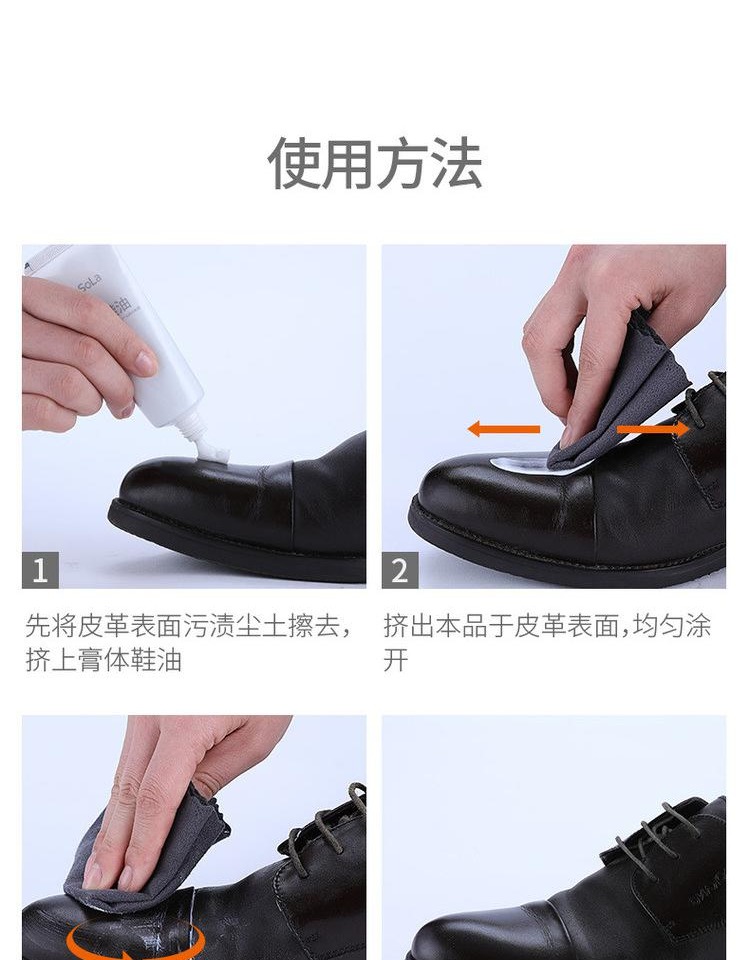 使用方法

SoLa
鞋油

1

先将皮革表面污渍尘土擦去，挤上膏体鞋油

2

挤出本品于皮革表面,均匀涂开