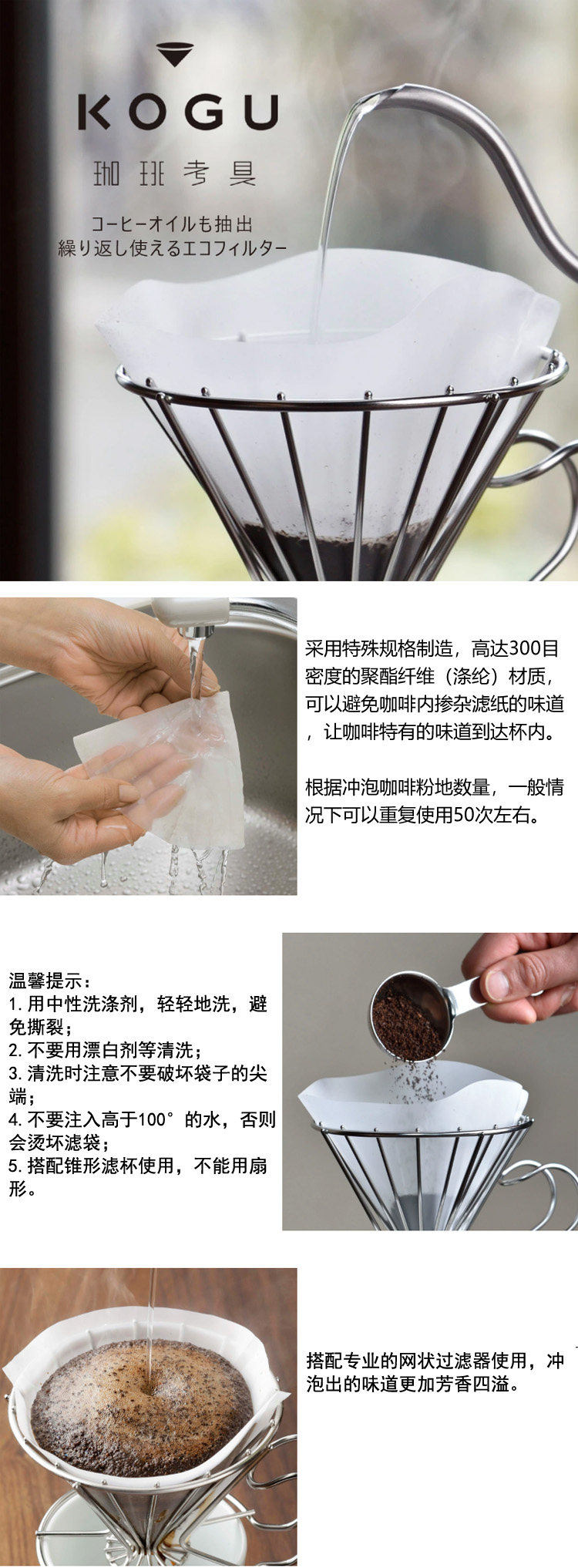 KOGU
珈琲考具

コーヒーオイルも抽出
繰り返し使えるエコフィルター

采用特殊规格制造，高达300目密度的聚酯纤维（涤纶）材质，可以避免咖啡内掺杂滤纸的味道，让咖啡特有的味道到达杯内。

根据冲泡咖啡粉地数量，一般情况下可以重复使用50次左右。

温馨提示：
1. 用中性洗涤剂，轻轻地洗，避免撕裂；
2. 不要用漂白剂等清洗；
3. 清洗时注意不要破坏袋子的尖端；
4. 不要注入高于100°的水，否则会烫坏滤袋；
5. 搭配锥形滤杯使用，不能用扇形。

搭配专业的网状过滤器使用，冲泡出的味道更加芳香四溢。