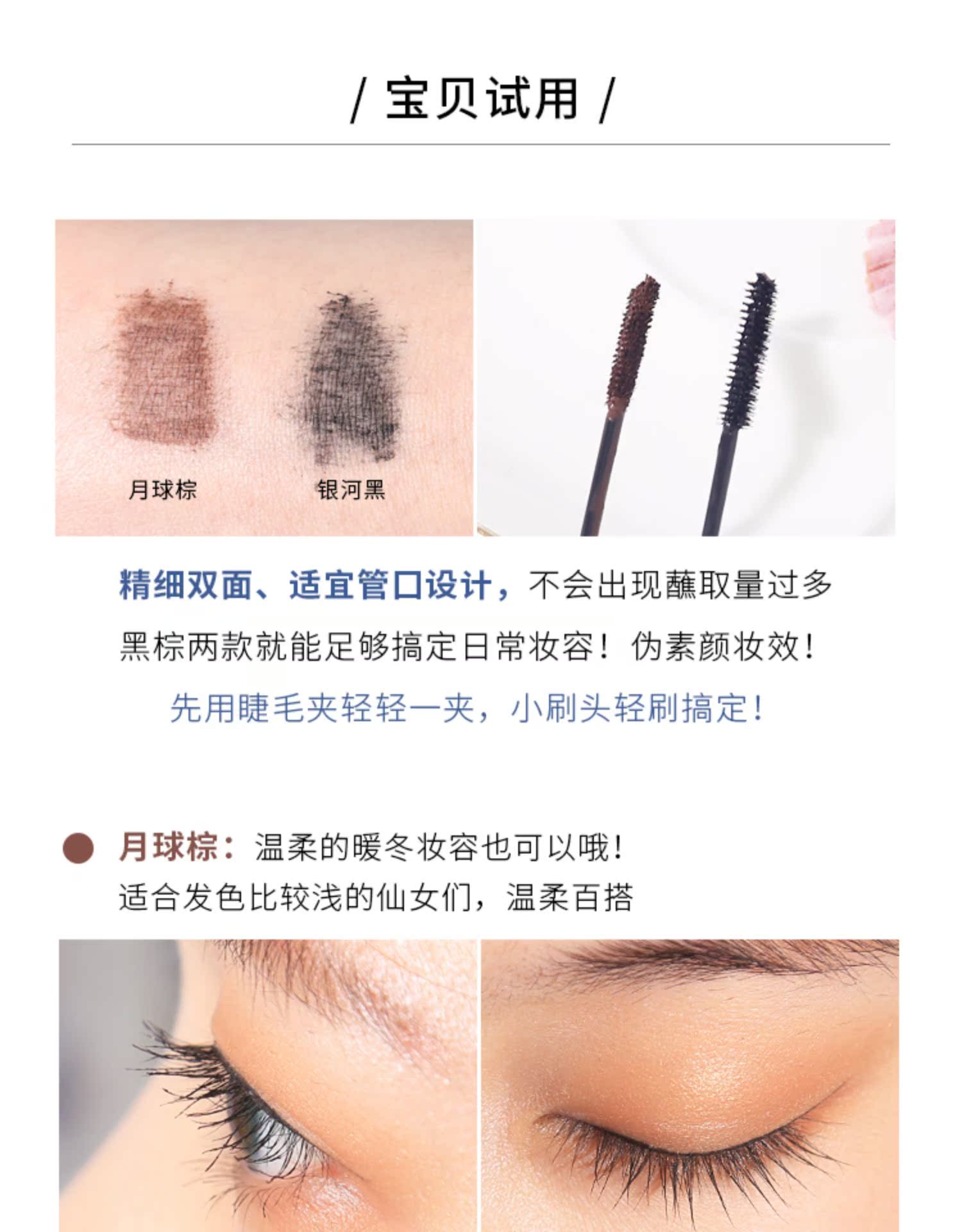 / 宝贝试用 /

月球棕

银河黑

精细双面、适宜管口设计，不会出现蘸取量过多

黑棕两款就能足够搞定日常妆容！伪素颜妆效！

先用睫毛夹轻轻一夹，小刷头轻刷搞定！

月球棕：温柔的暖冬妆容也可以哦！

适合发色比较浅的仙女们，温柔百搭