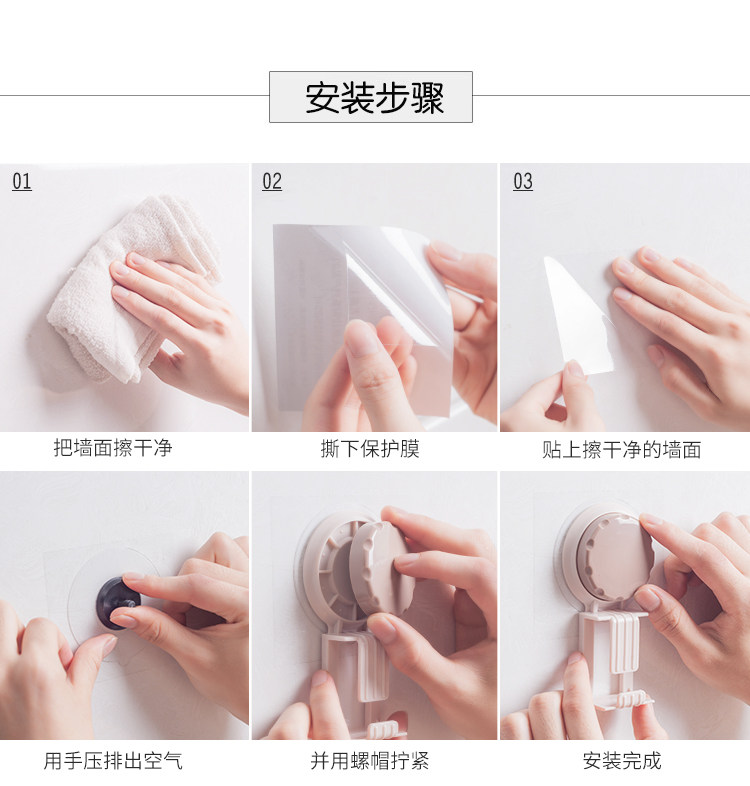 安装步骤

01

把墙面擦干净

02

撕下保护膜

03

贴上擦干净的墙面

用手压排出空气

并用螺帽拧紧

安装完成