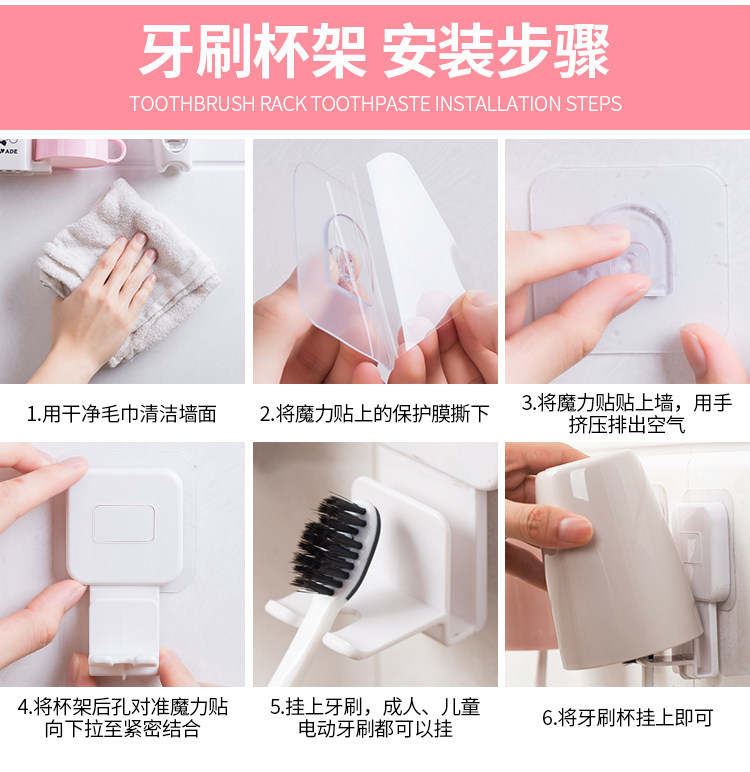 牙刷杯架 安装步骤

TOOTHBRUSH RACK TOOTHPASTE INSTALLATION STEPS

ADE

1.用干净毛巾清洁墙面

2.将魔力贴上的保护膜撕下

3.将魔力贴贴上墙，用手挤压排出空气

4.将杯架后孔对准魔力贴向下拉至紧密结合

5.挂上牙刷，成人、儿童电动牙刷都可以挂

6.将牙刷杯挂上即可