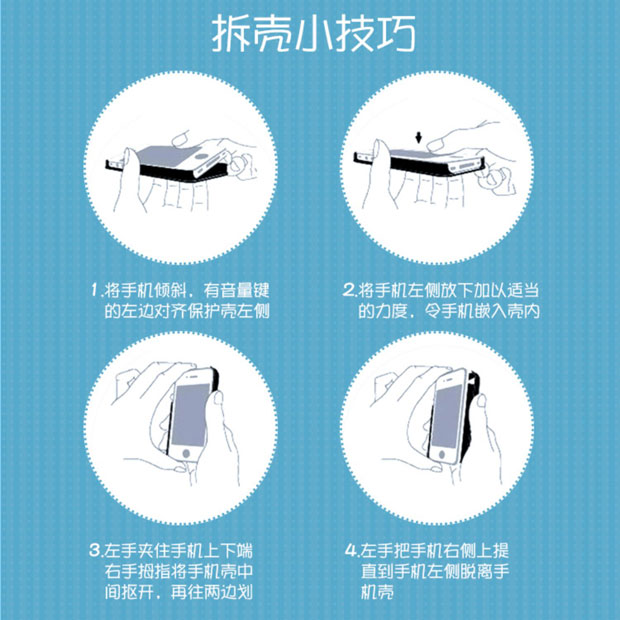 拆壳小技巧

1.将手机倾斜，有音量键的左边对齐保护壳左侧

2.将手机左侧放下加以适当的力度，令手机嵌入壳内

3.左手夹住手机上下端右手拇指将手机壳中间抠开，再往两边划

4.左手把手机右侧上提直到手机左侧脱离手机壳