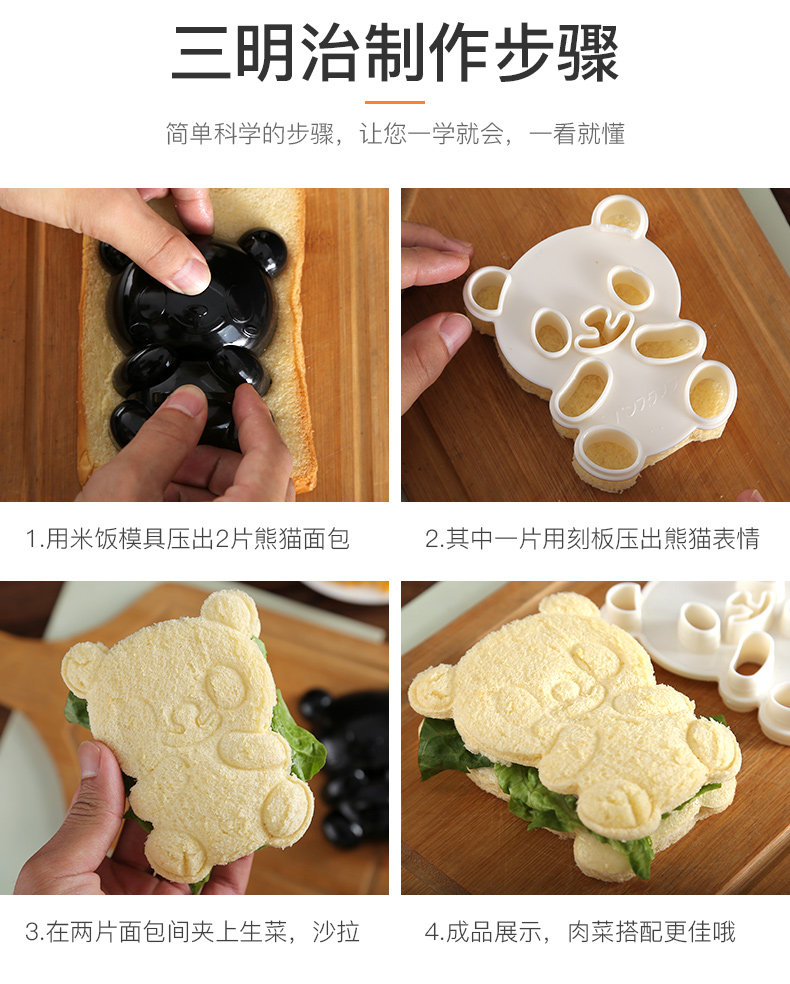 三明治制作步骤

简单科学的步骤，让您一学就会，一看就懂

1.用米饭模具压出2片熊猫面包

2.其中一片用刻板压出熊猫表情

3.在两片面包间夹上生菜，沙拉

4.成品展示，肉菜搭配更佳哦