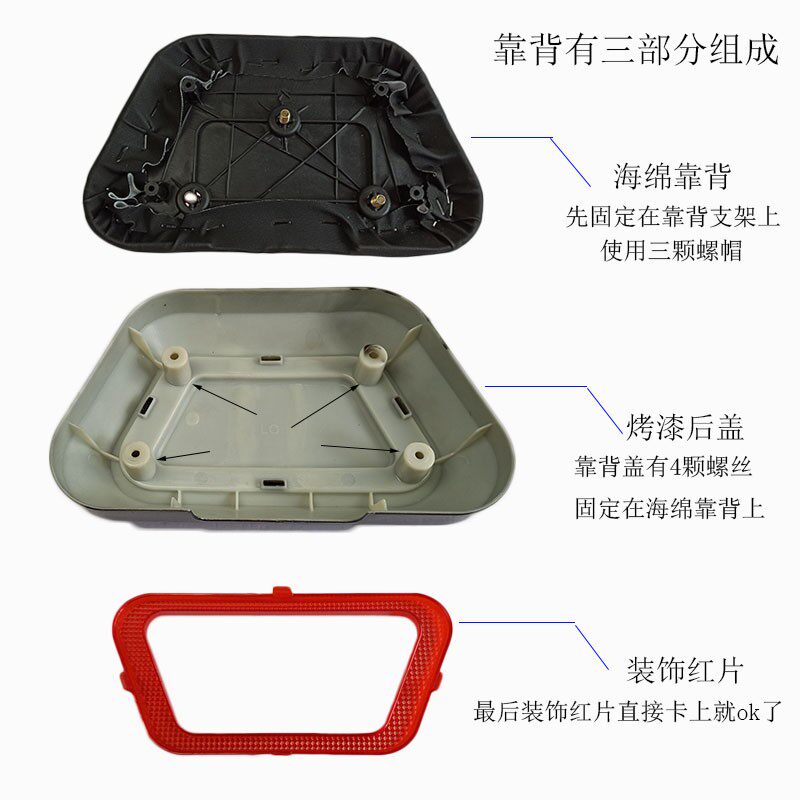 靠背有三部分组成

海绵靠背
先固定在靠背支架上
使用三颗螺帽

烤漆后盖
靠背盖有4颗螺丝
固定在海绵靠背上

装饰红片
最后装饰红片直接卡上就ok了