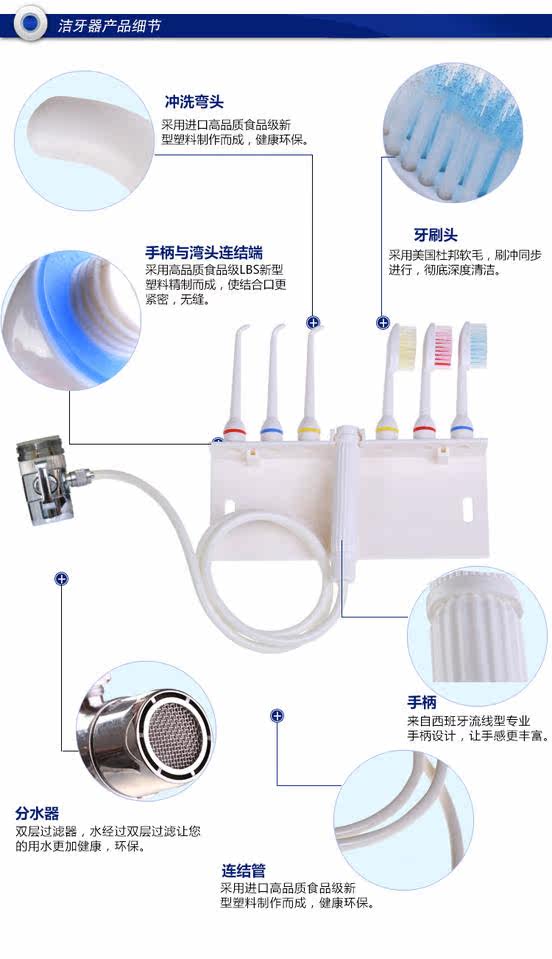 洁牙器产品细节

冲洗弯头
采用进口高品质食品级新型塑料制作而成，健康环保。

牙刷头
采用美国杜邦软毛，刷冲同步进行，彻底深度清洁。

手柄与湾头连结端
采用高品质食品级LBS新型塑料精制而成，使结合口更紧密，无缝。

手柄
来自西班牙流线型专业手柄设计，让手感更丰富。

分水器
双层过滤器，水经过双层过滤让您的用水更加健康，环保。

连结管
采用进口高品质食品级新型塑料制作而成，健康环保。