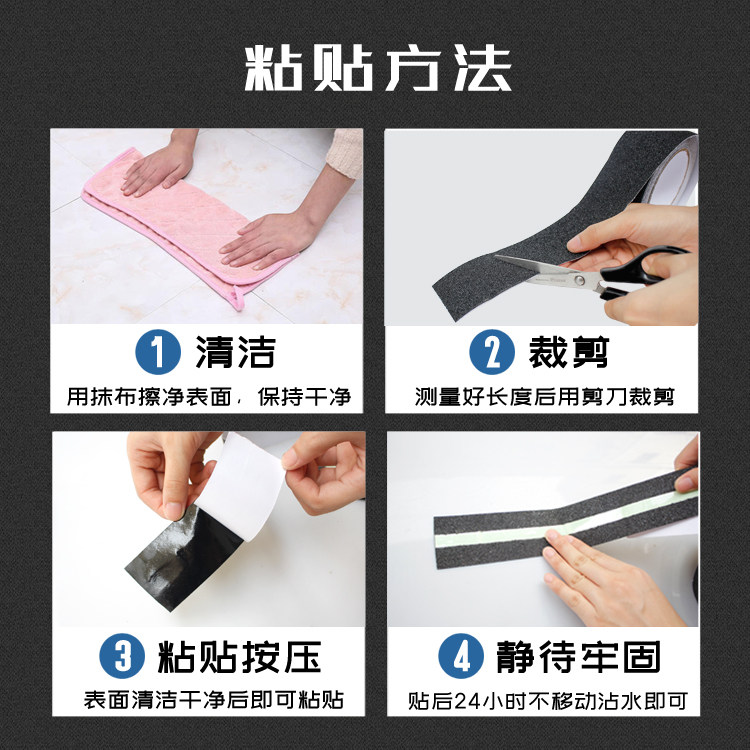 粘贴方法

1 清洁
用抹布擦净表面，保持干净

2 裁剪
测量好长度后用剪刀裁剪

3 粘贴按压
表面清洁干净后即可粘贴

4 静待牢固
贴后24小时不移动沾水即可