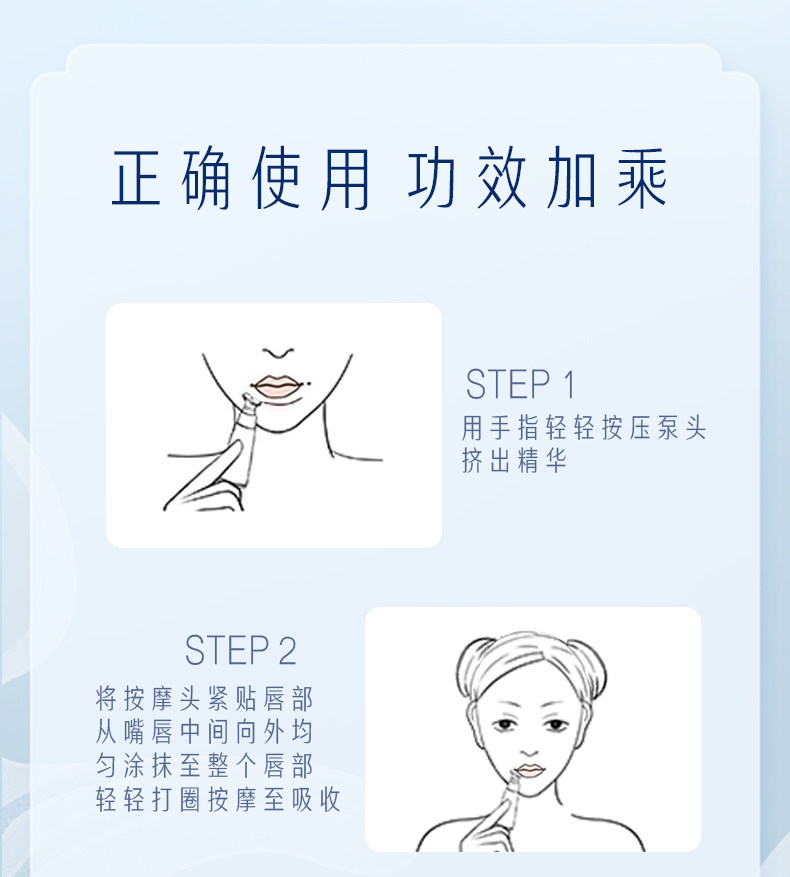 正确使用 功效加乘

STEP 1
用手指轻轻按压泵头
挤出精华

STEP 2
将按摩头紧贴唇部
从嘴唇中间向外均
匀涂抹至整个唇部
轻轻打圈按摩至吸收