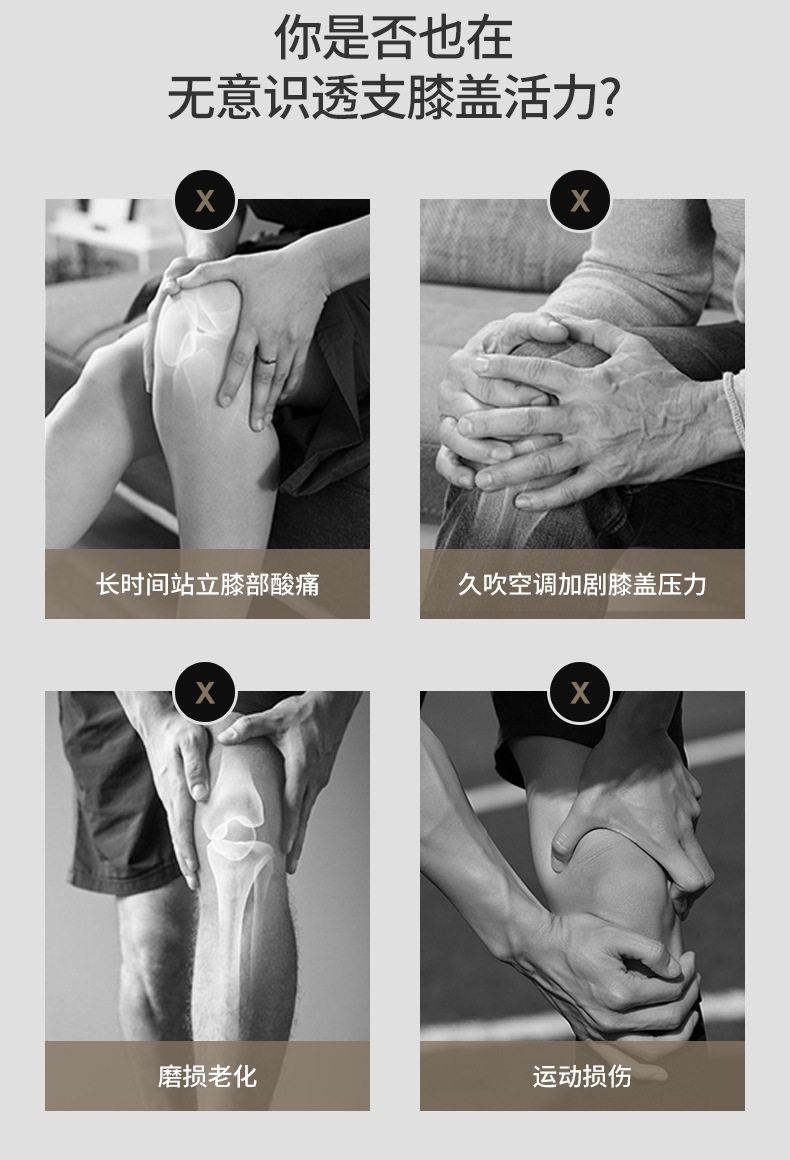 你是否也在
无意识透支膝盖活力?

X
长时间站立膝部酸痛

X
久吹空调加剧膝盖压力

X
磨损老化

X
运动损伤