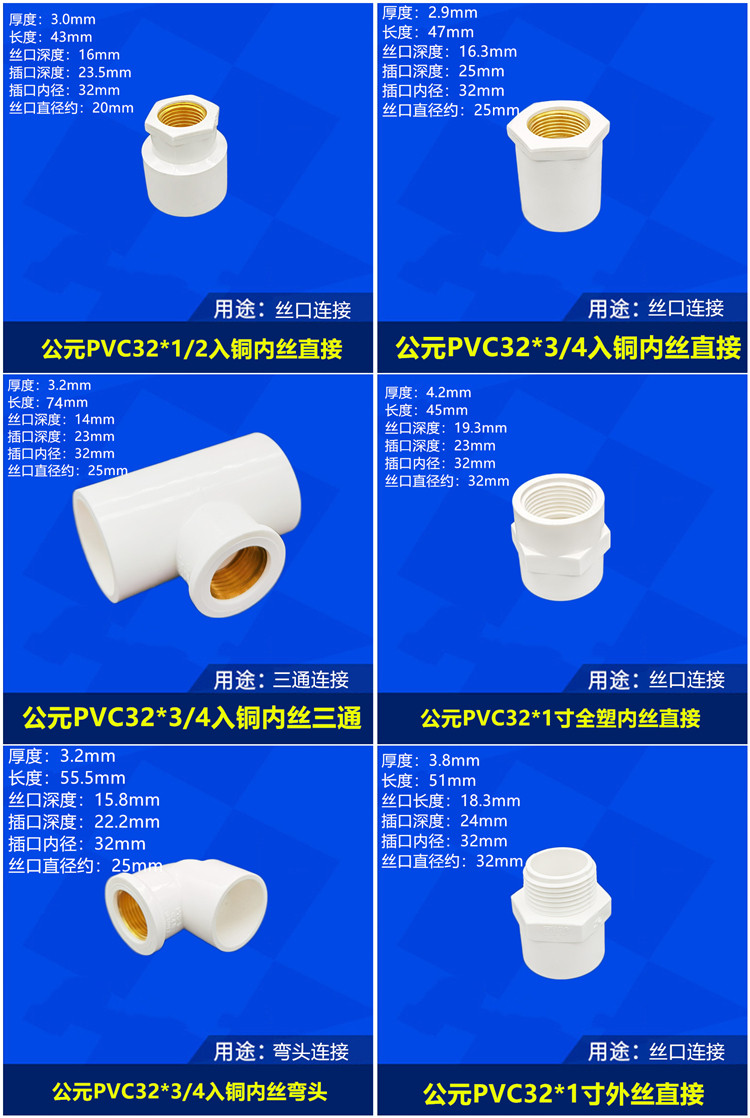 厚度：3.0mm
长度：43mm
丝口深度：16mm
插口深度：23.5mm
插口内径：32mm
丝口直径约：20mm

用途：丝口连接

公元PVC32*1/2入铜内丝直接

厚度：2.9mm
长度：47mm
丝口深度：16.3mm
插口深度：25mm
插口内径：32mm
丝口直径约：25mm

用途：丝口连接

公元PVC32*3/4入铜内丝直接

厚度：3.2mm
长度：74mm
丝口深度：14mm
插口深度：23mm
插口内径：32mm
丝口直径约：25mm

用途：三通连接

公元PVC32*3/4入铜内丝三通

厚度：4.2mm
长度：45mm
丝口深度：19.3mm
插口深度：23mm
插口内径：32mm
丝口直径约：32mm

用途：丝口连接

公元PVC32*1寸全塑内丝直接

厚度：3.2mm
长度：55.5mm
丝口深度：15.8mm
插口深度：22.2mm
插口内径：32mm
丝口直径约：25mm

用途：弯头连接

公元PVC32*3/4入铜内丝弯头

厚度：3.8mm
长度：51mm
丝口长度：18.3mm
插口深度：24mm
插口内径：32mm
丝口直径约：32mm

用途：丝口连接

公元PVC32*1寸外丝直接